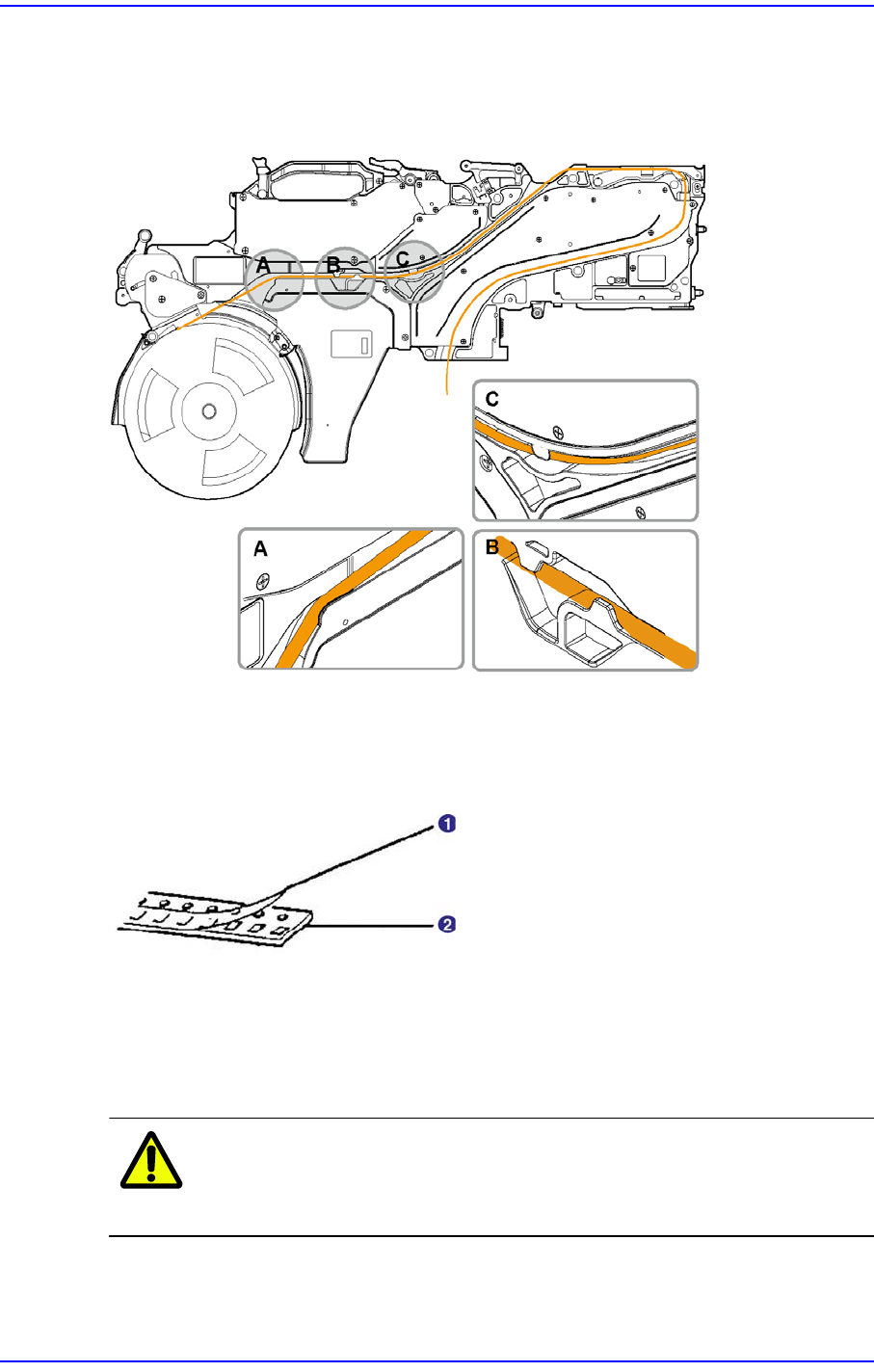 A
B
C
C
A
B

1
2