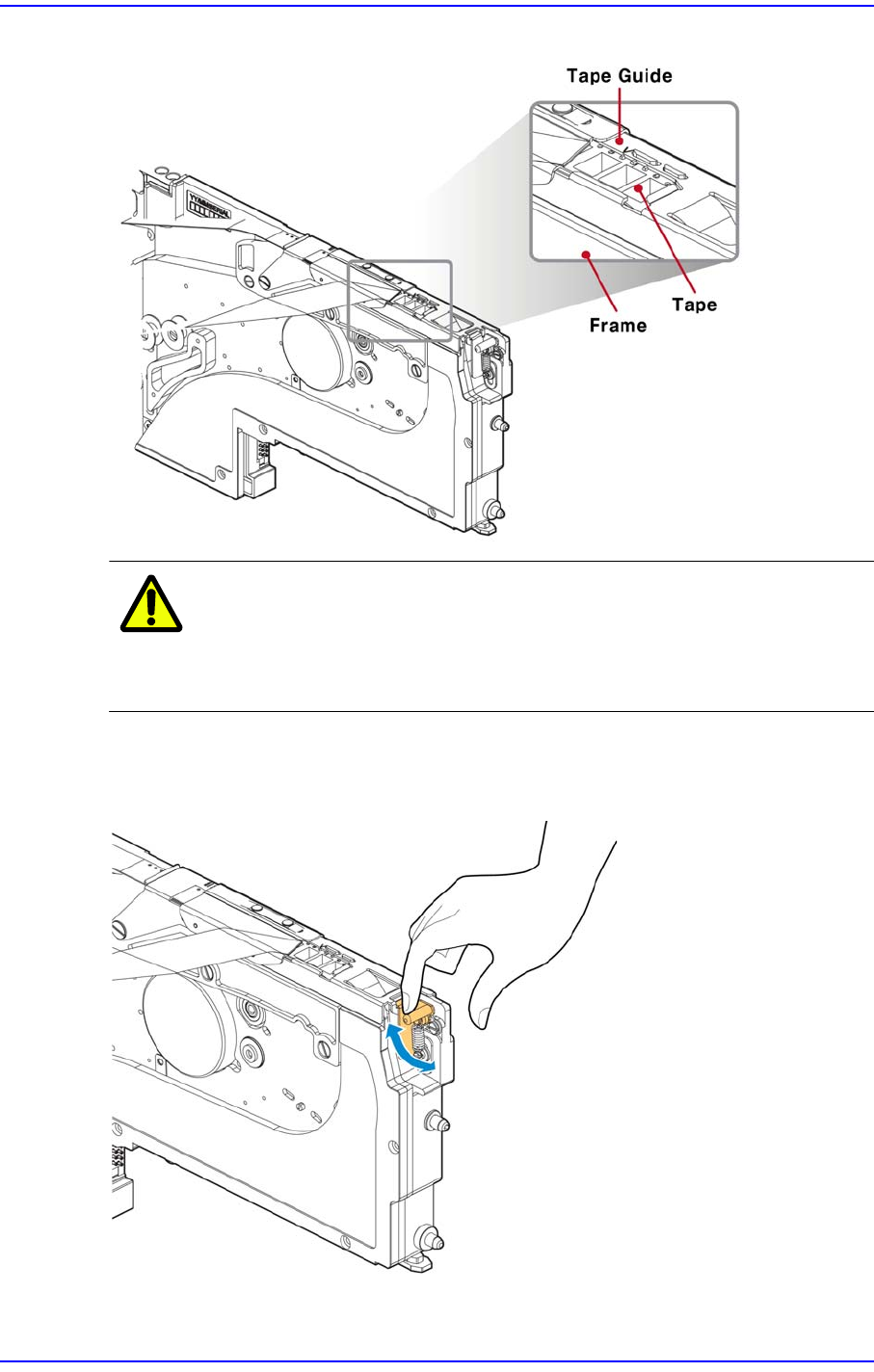 Tape Guide

Tape

Frame