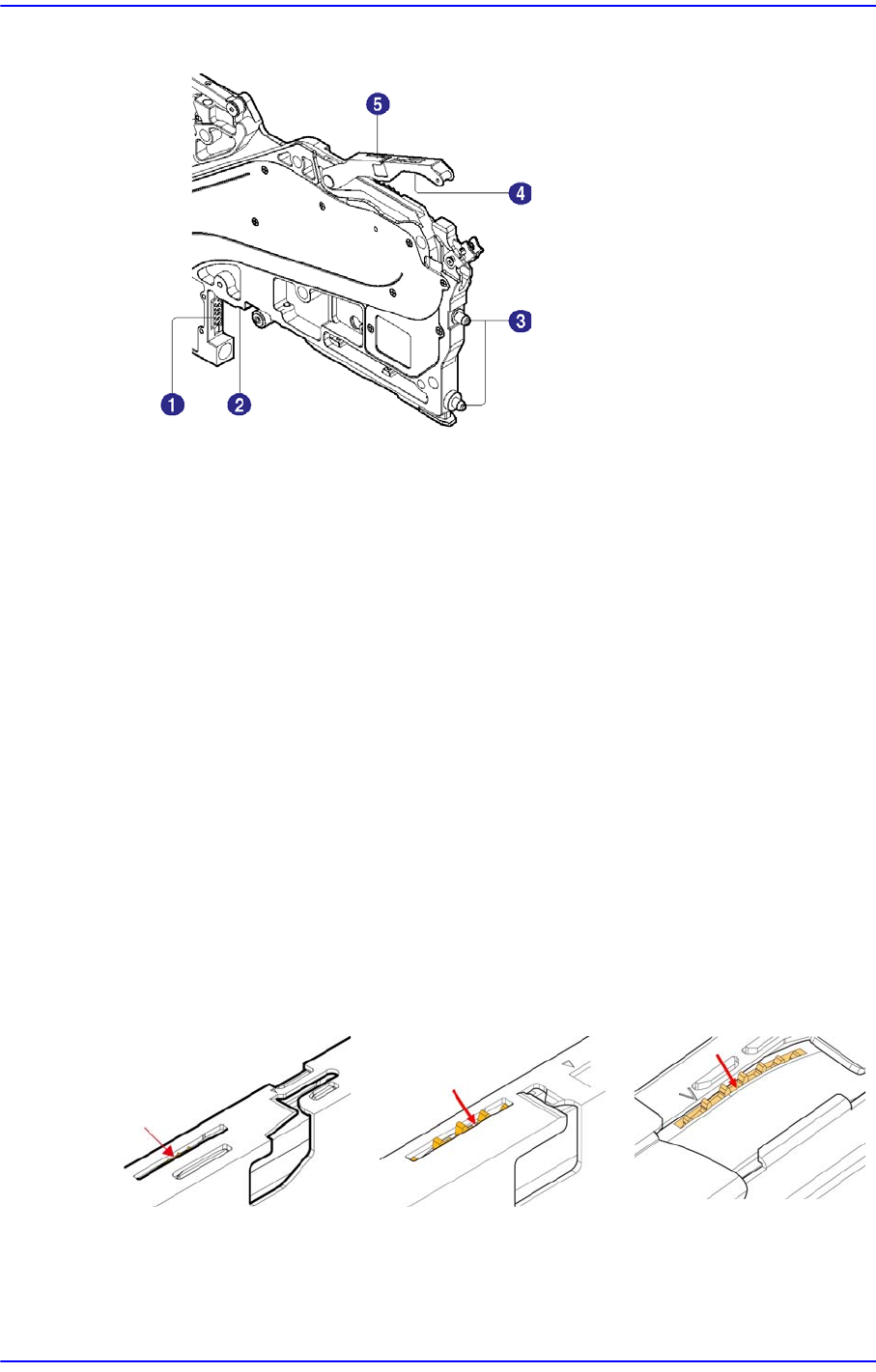 5
4
3
1
2