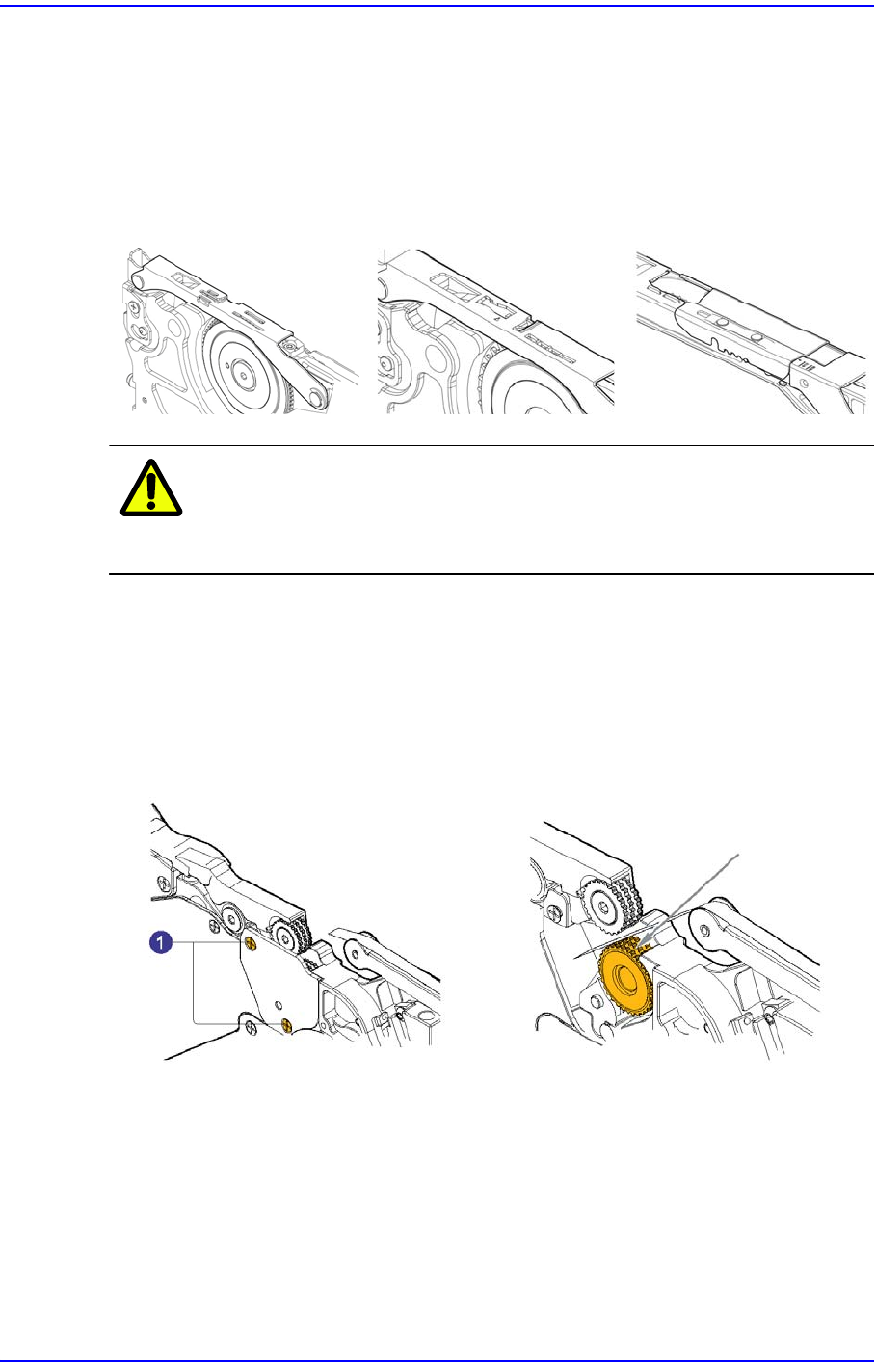 1