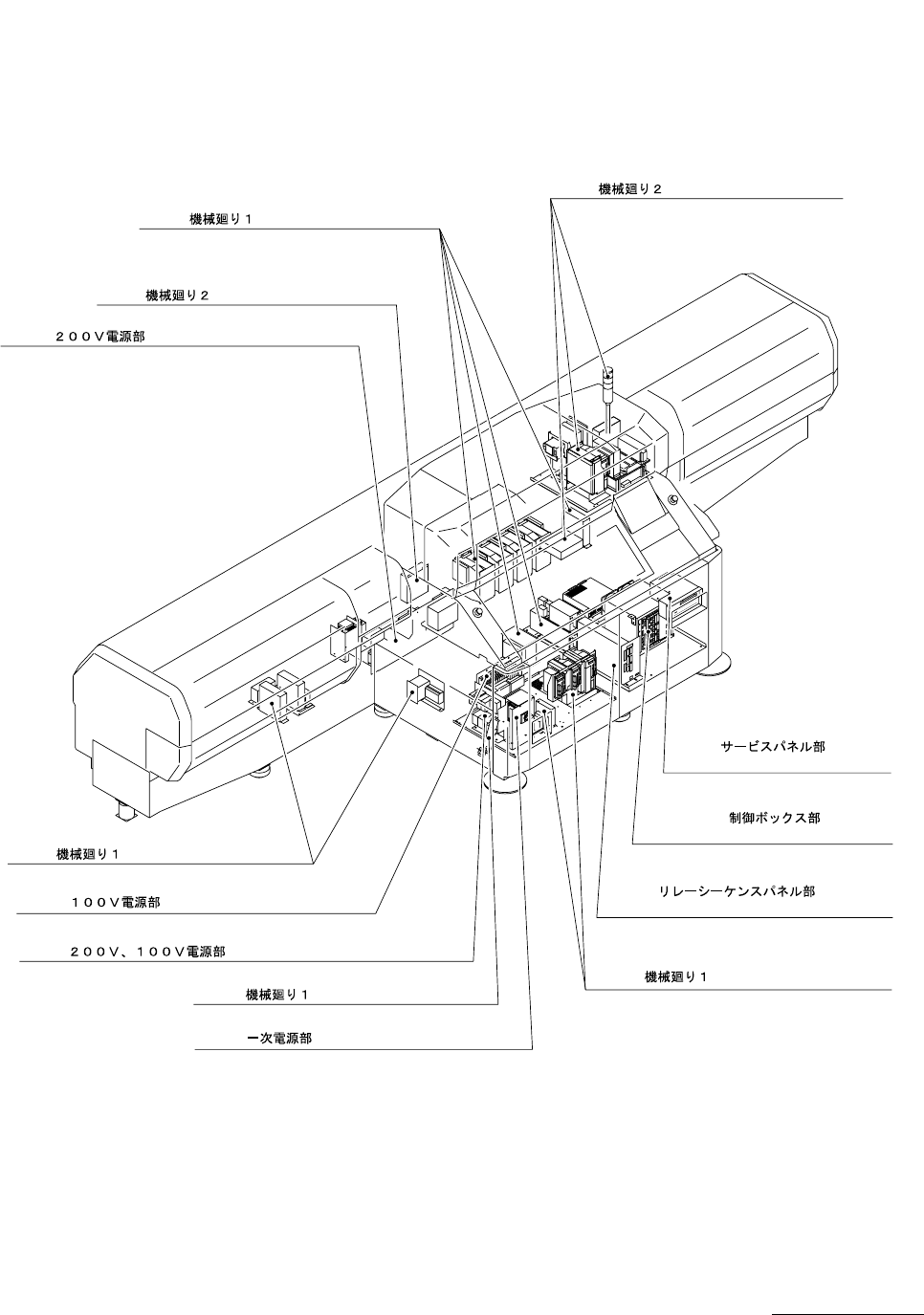 機械廻り２

機械廻り１

機械廻り２

２００Ｖ電源部

サービスパネル部

制御ボックス部

機械廻り１

リレーシーケンスパネル部

１００Ｖ電源部

２００Ｖ、１００Ｖ電源部

機械廻り１

機械廻り１

一次電源部