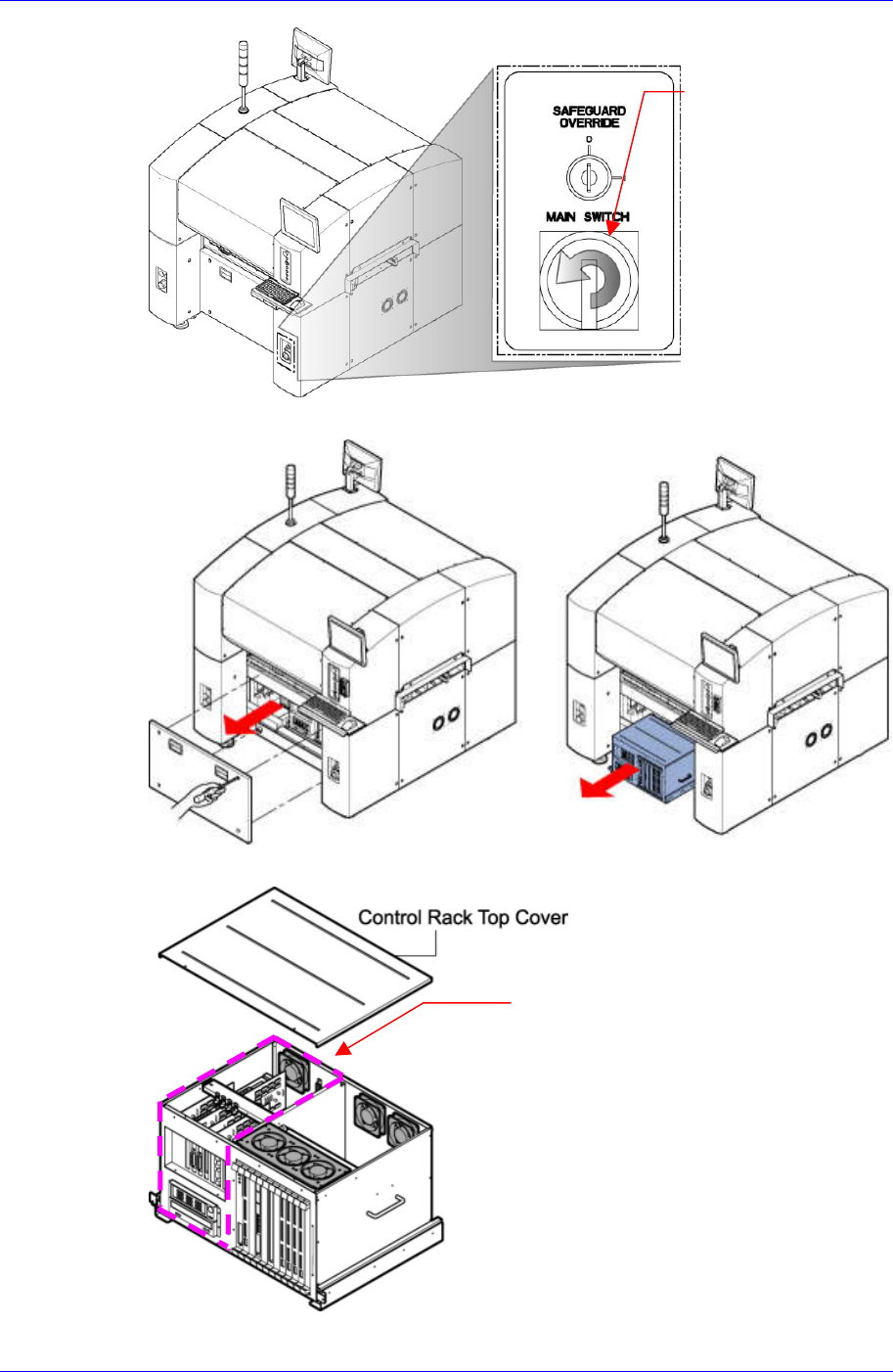 SAFEGUARD OVERRIDE

MAIN SWITCH

Control Rack Top Cover