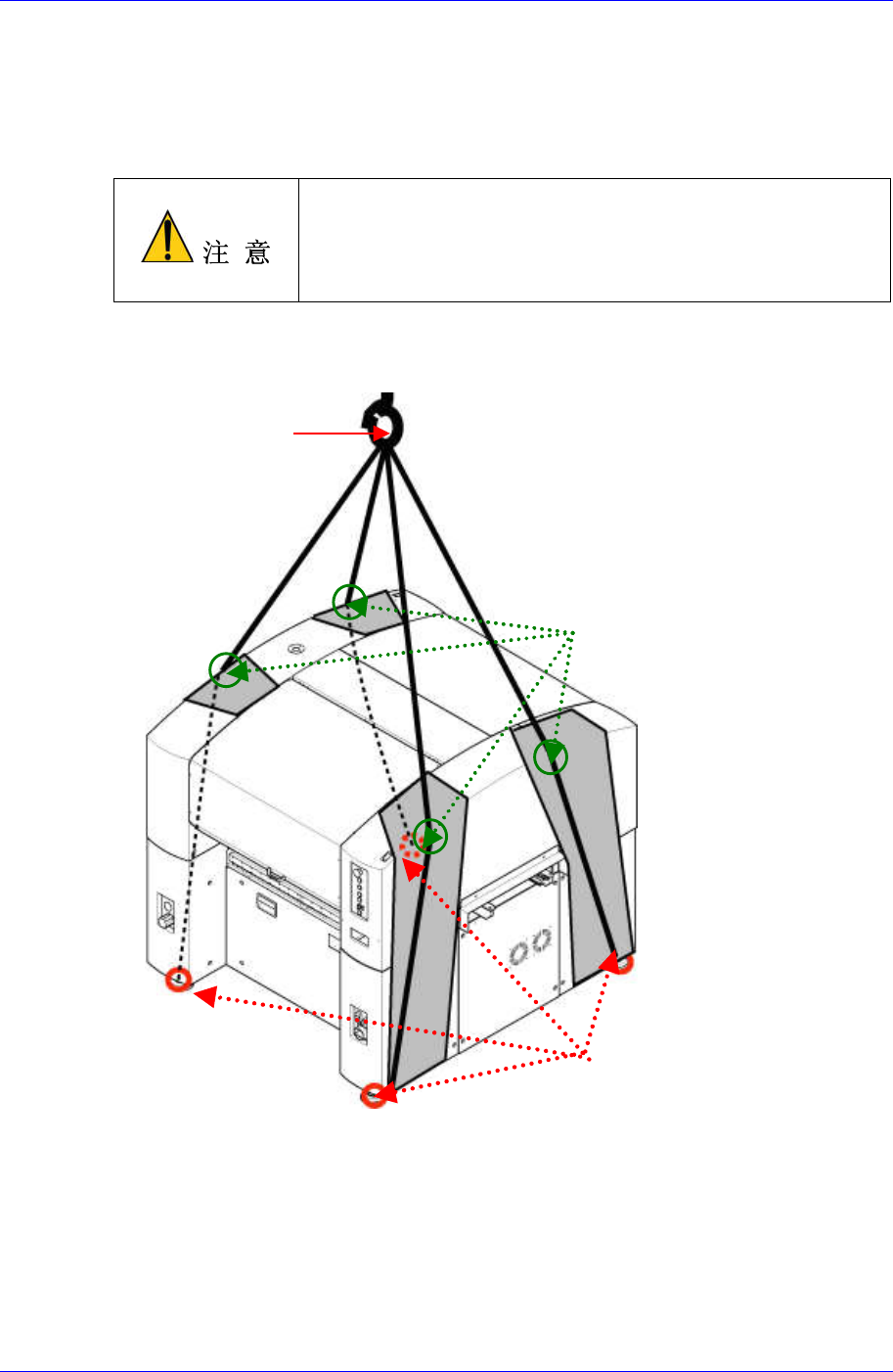 注 意