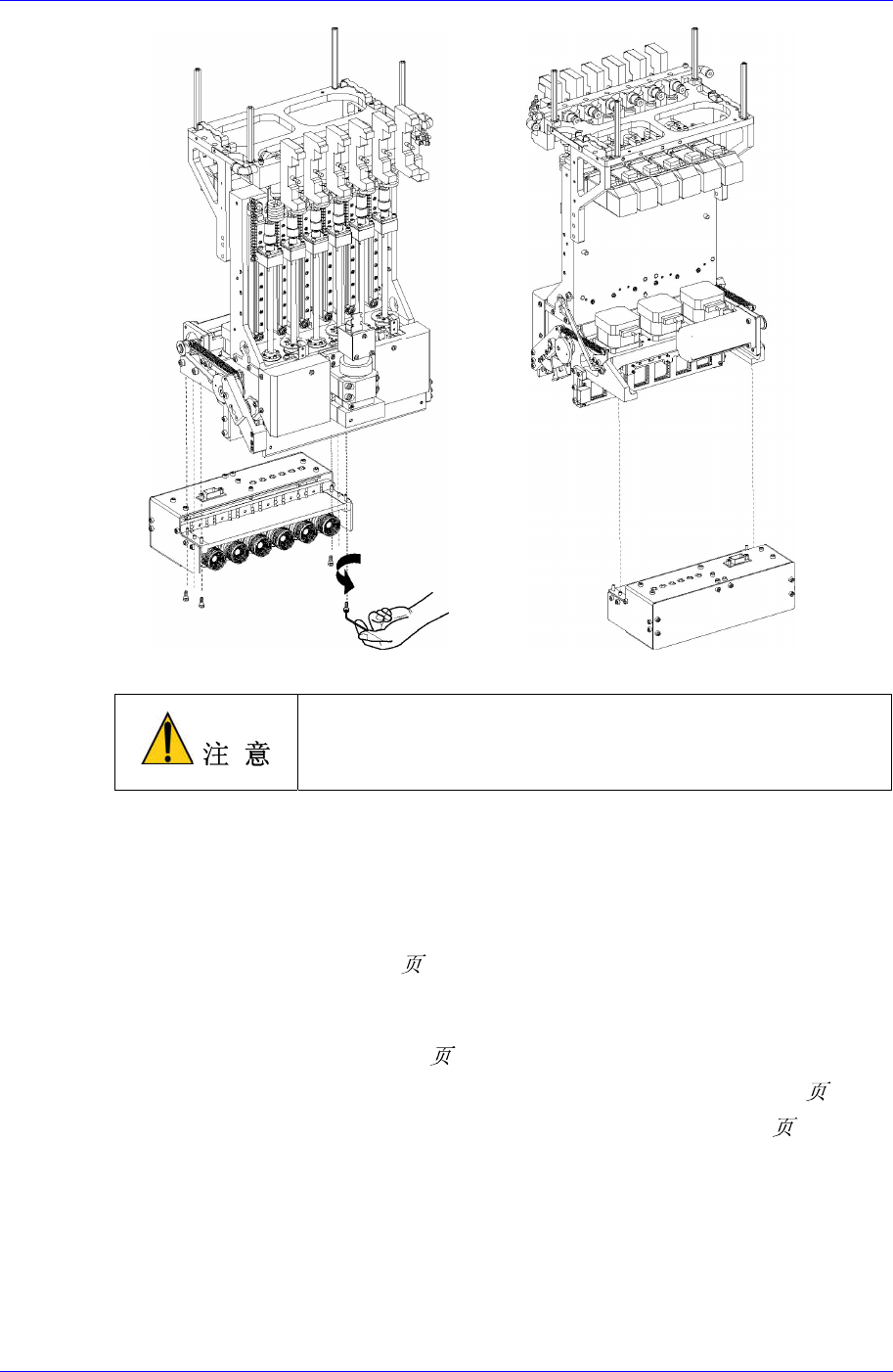 注 意

页

页

页

页