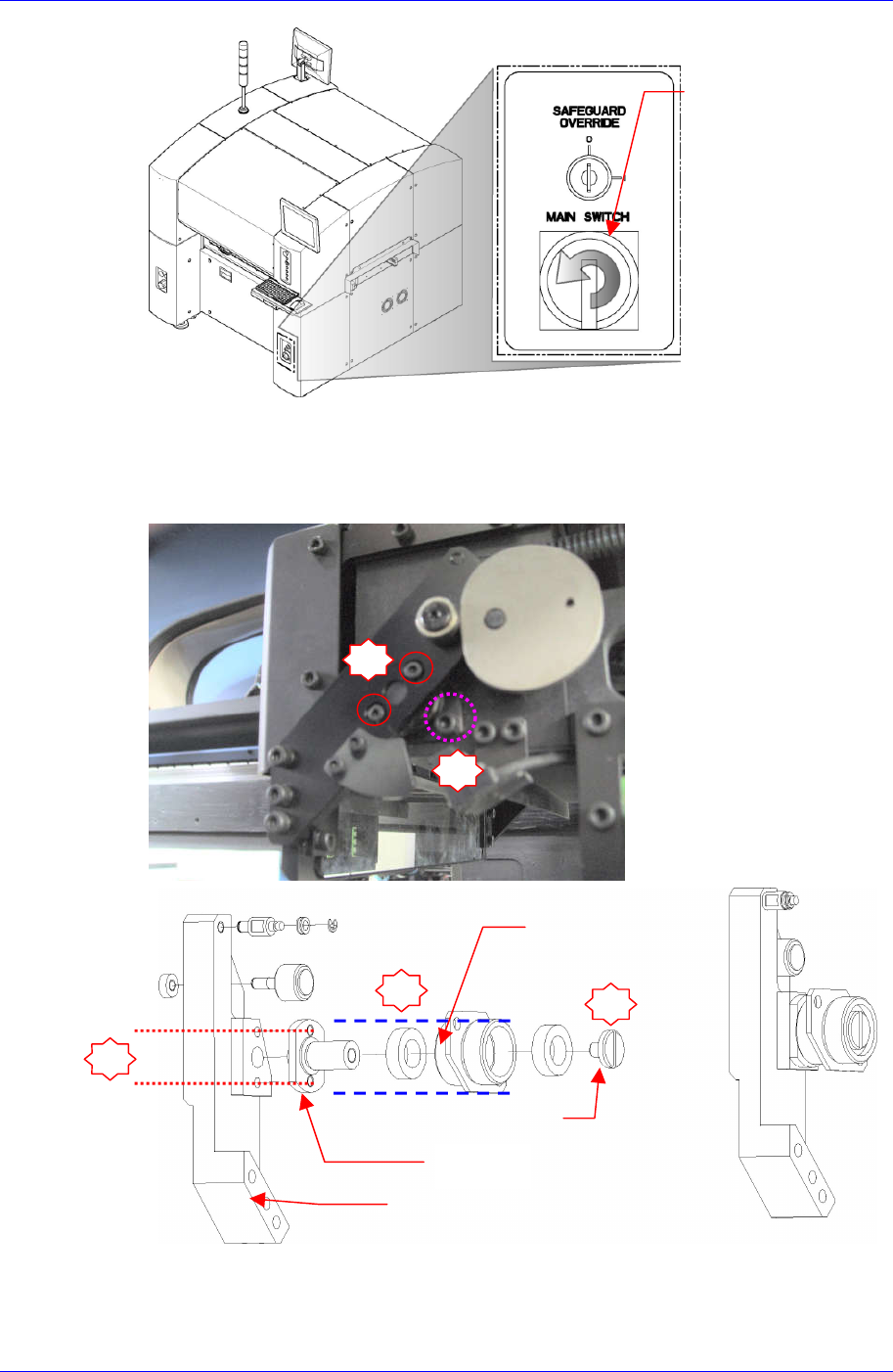 SAFEGUARD OVERRIDE

O

MAIN SWITCH