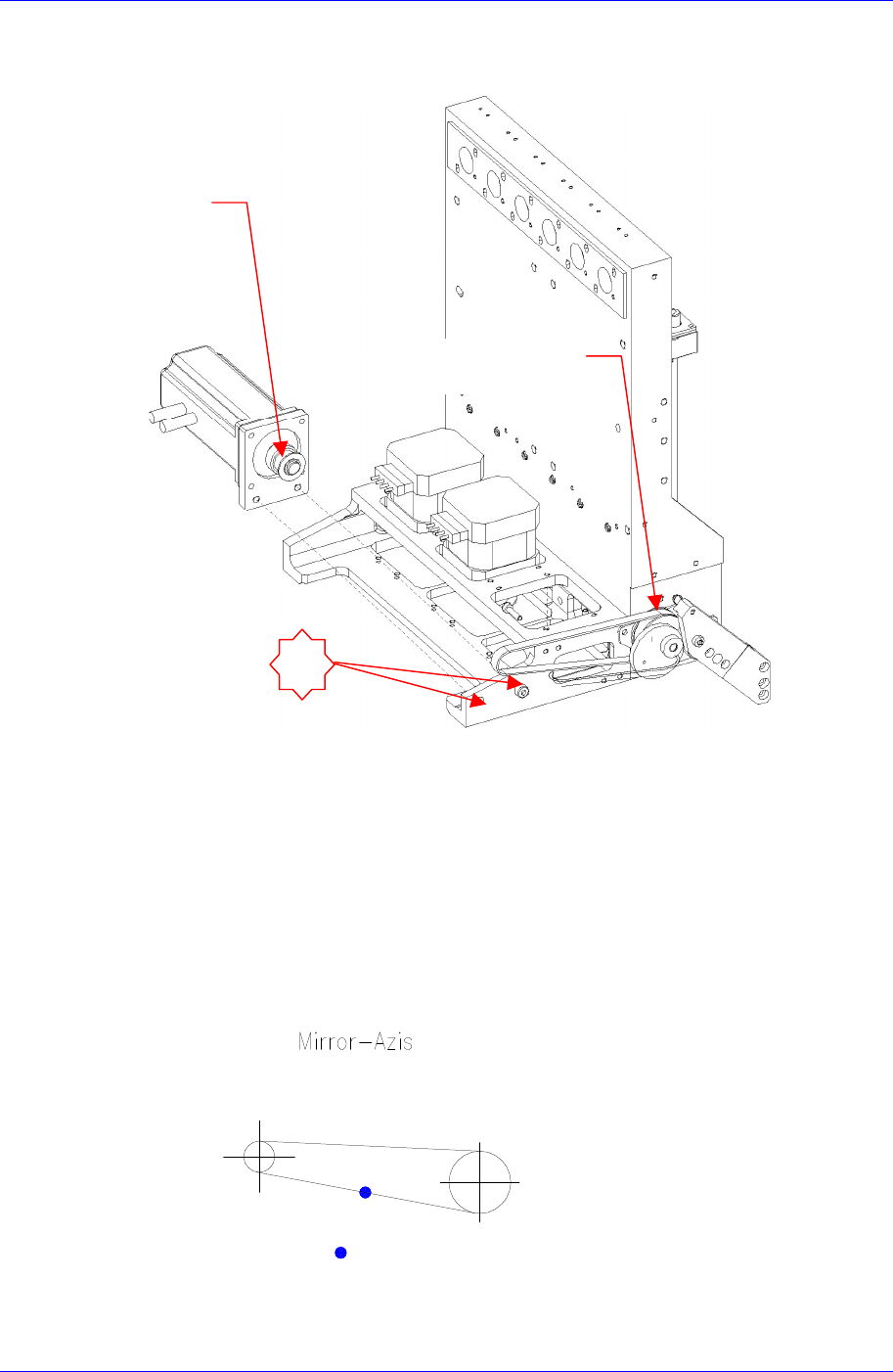 Mirror-Azis