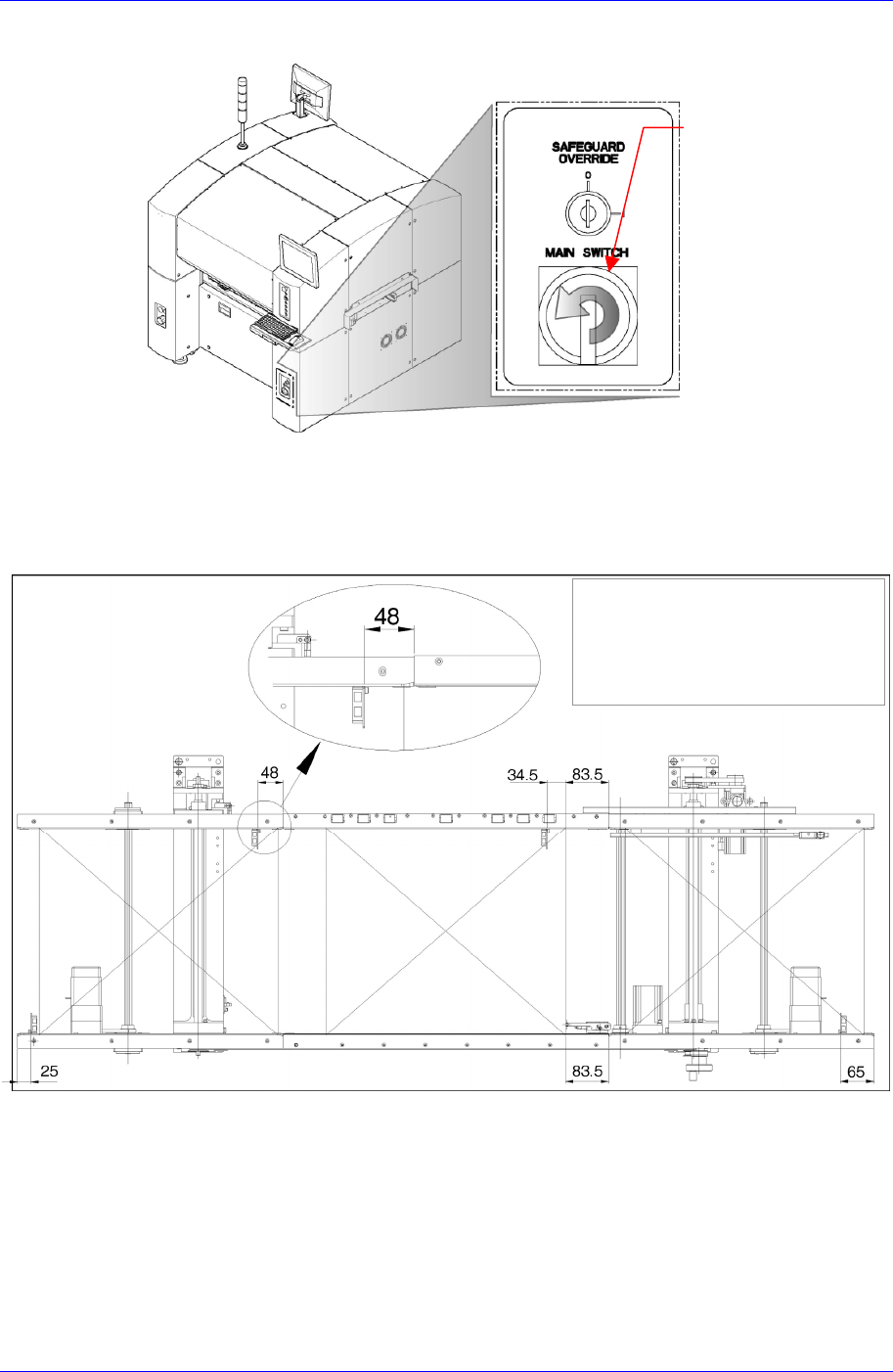 SAFEGUARD OVERRIDE

0

MAIN SWITCH

48

48

34.5

83.5

25

83.5

65