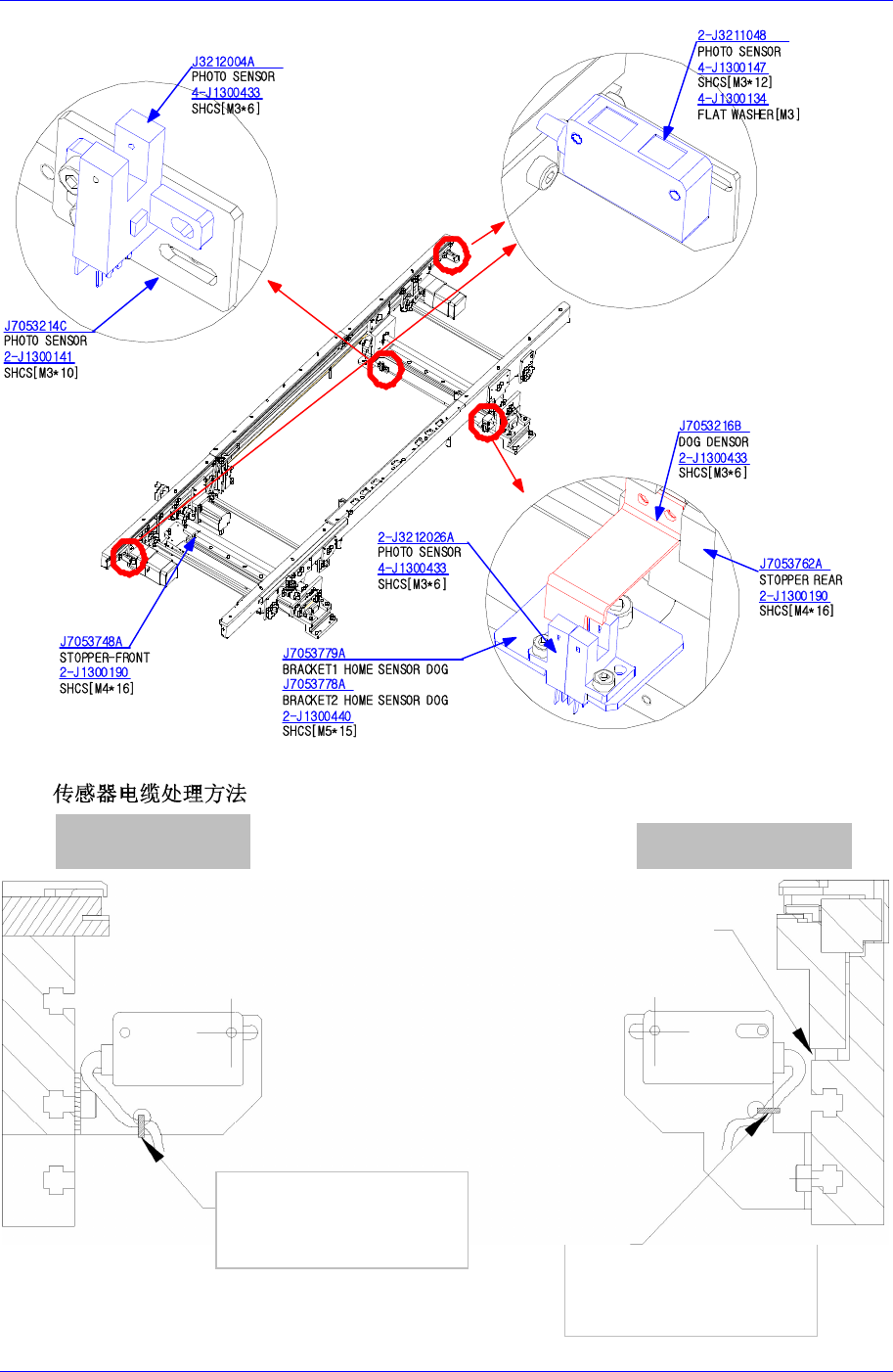 J3212004A
PHOTO SENSOR
4-J1300433
SHCS[M3*6]

2-J3211048
PHOTO SENSOR
4-J1300147
SHCS[M3*12]
4-J1300134
FLAT WASHER[M3]

J7053214C
PHOTO SENSOR
2-J1300141
SHCS[M3*10]

J7053216B
DOG DENSOR
2-J1300433
SHCS[M3*6]

2-J3212026A
PHOTO SENSOR
4-J1300433
SHCS[M3*6]

J7053762A
STOPPER REAR
2-J1300190
SHCS[M4*16]

J7053748A
STOPPER-FRONT
2-J1300190
SHCS[M4*16]

J7053779A
BRACKET1 HOME SENSOR DOG
J7053778A
BRACKET2 HOME SENSOR DOG
2-J1300440
SHCS[M5*15]

传感器电缆处理方法