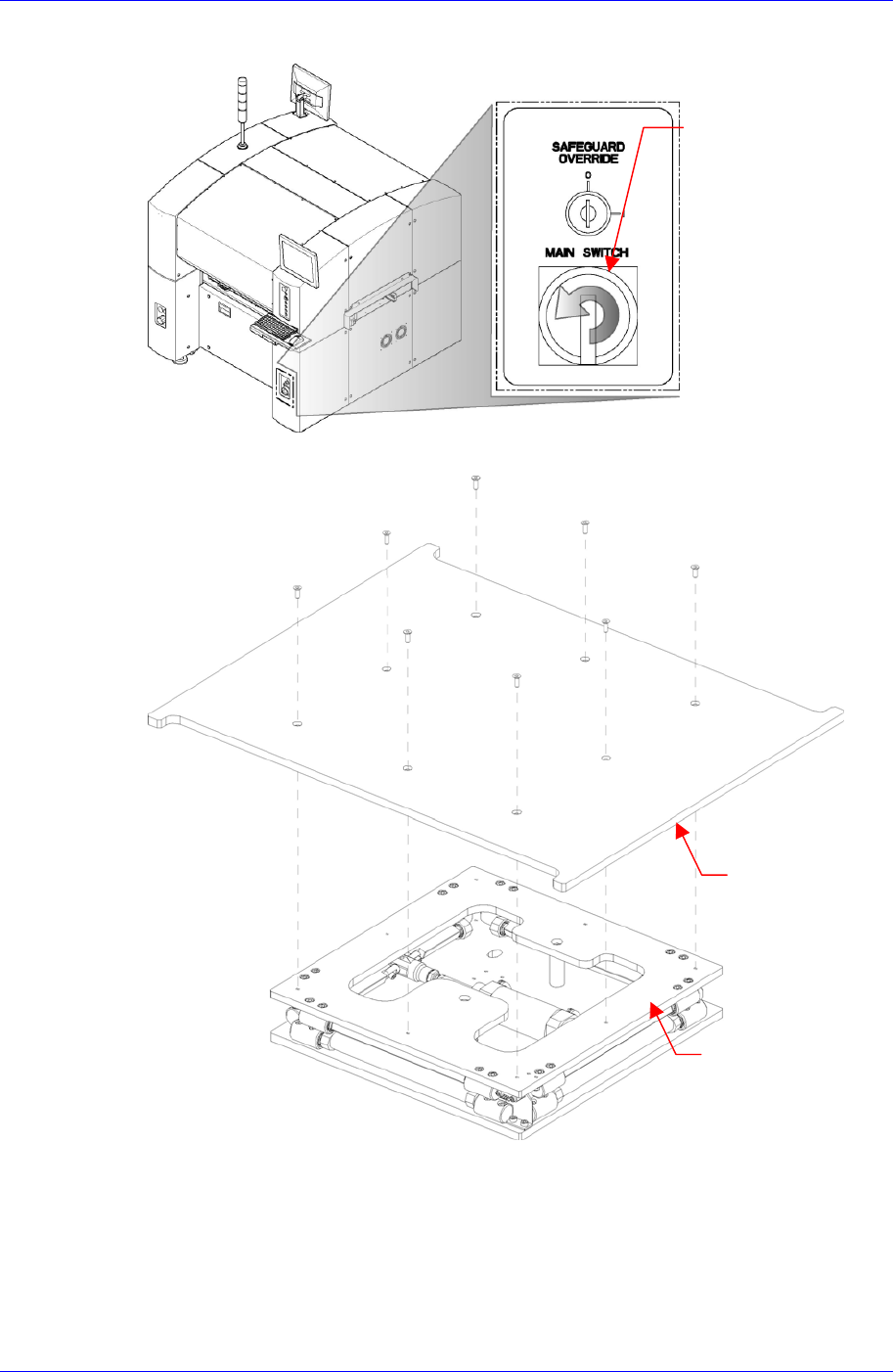 SAFEGUARD OVERRIDE

0

MAIN SWITCH