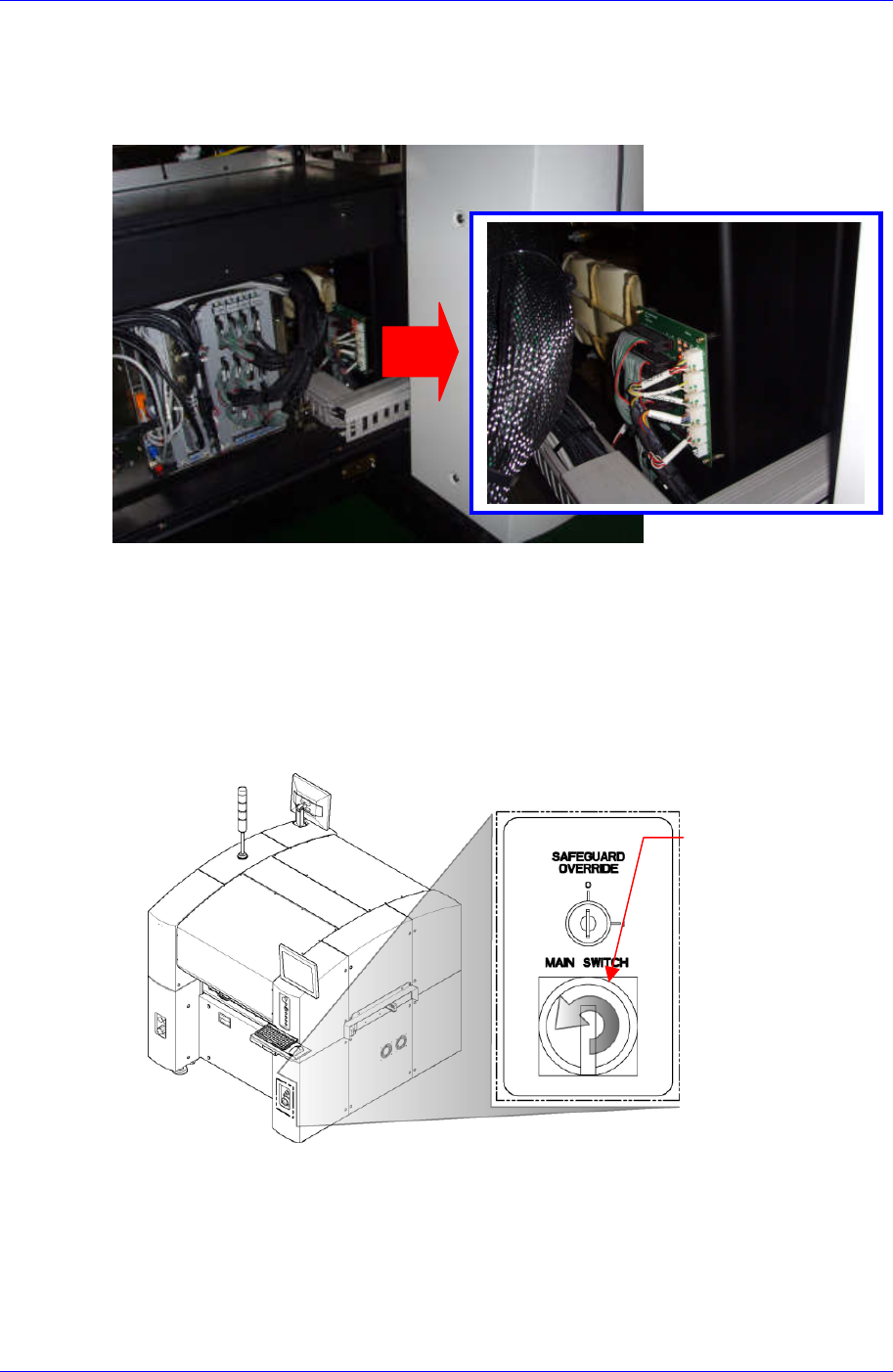 SAFEGUARD OVERRIDE

MAIN SWITCH