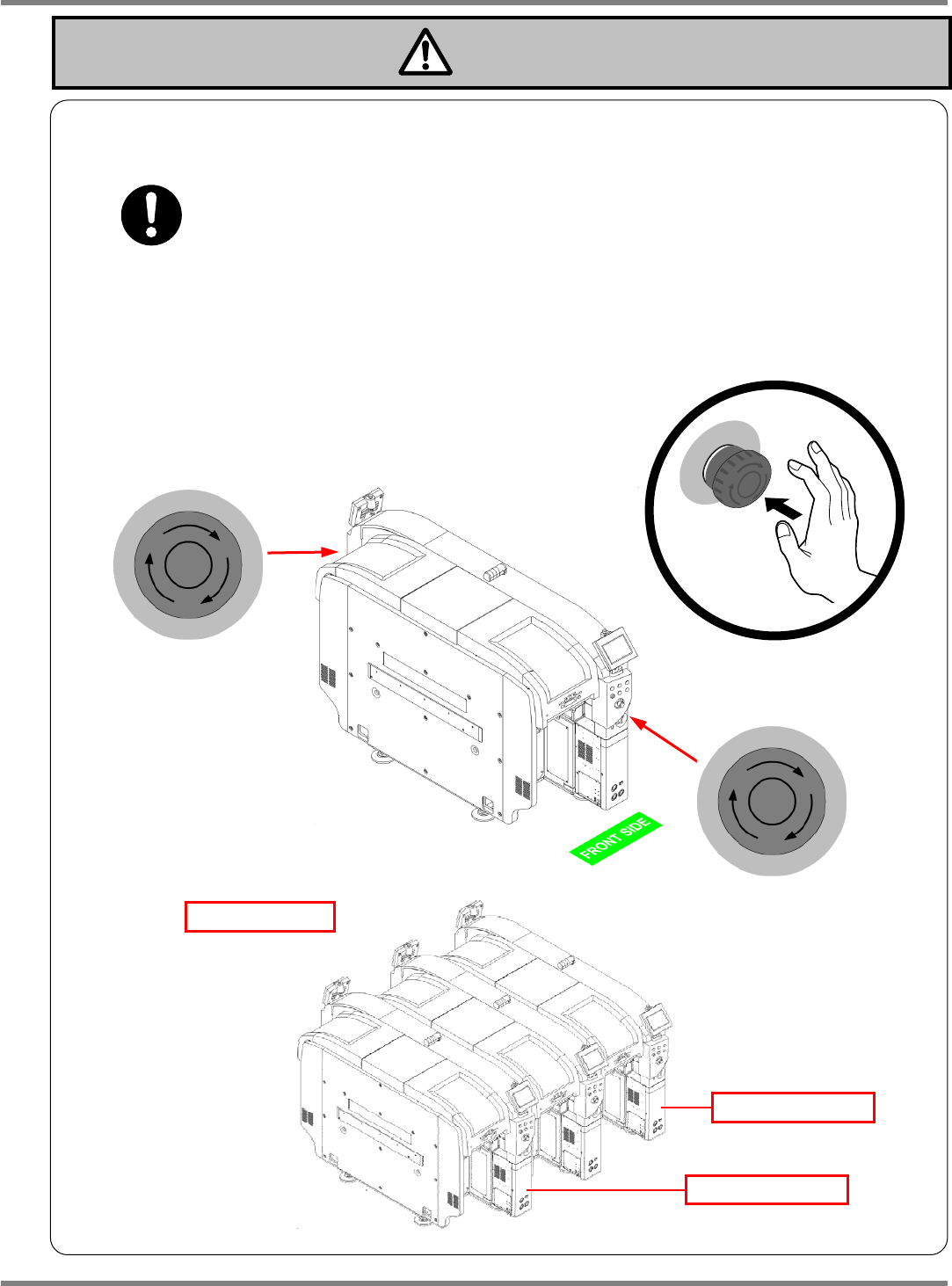 FRONT SIDE