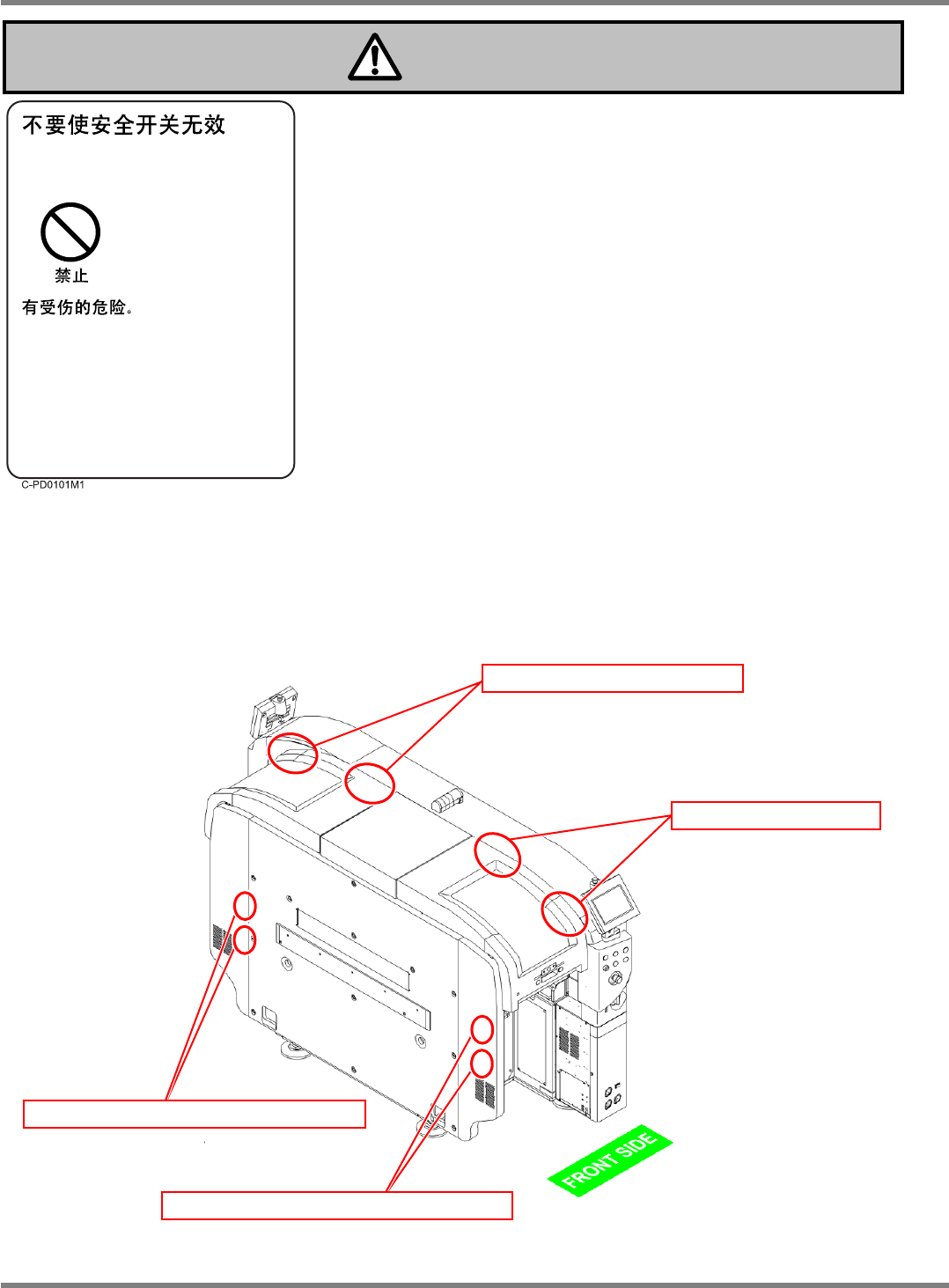 不要使安全开关无效

禁止

有受伤的危险。

C-PD0101M1

FRONT SIDE