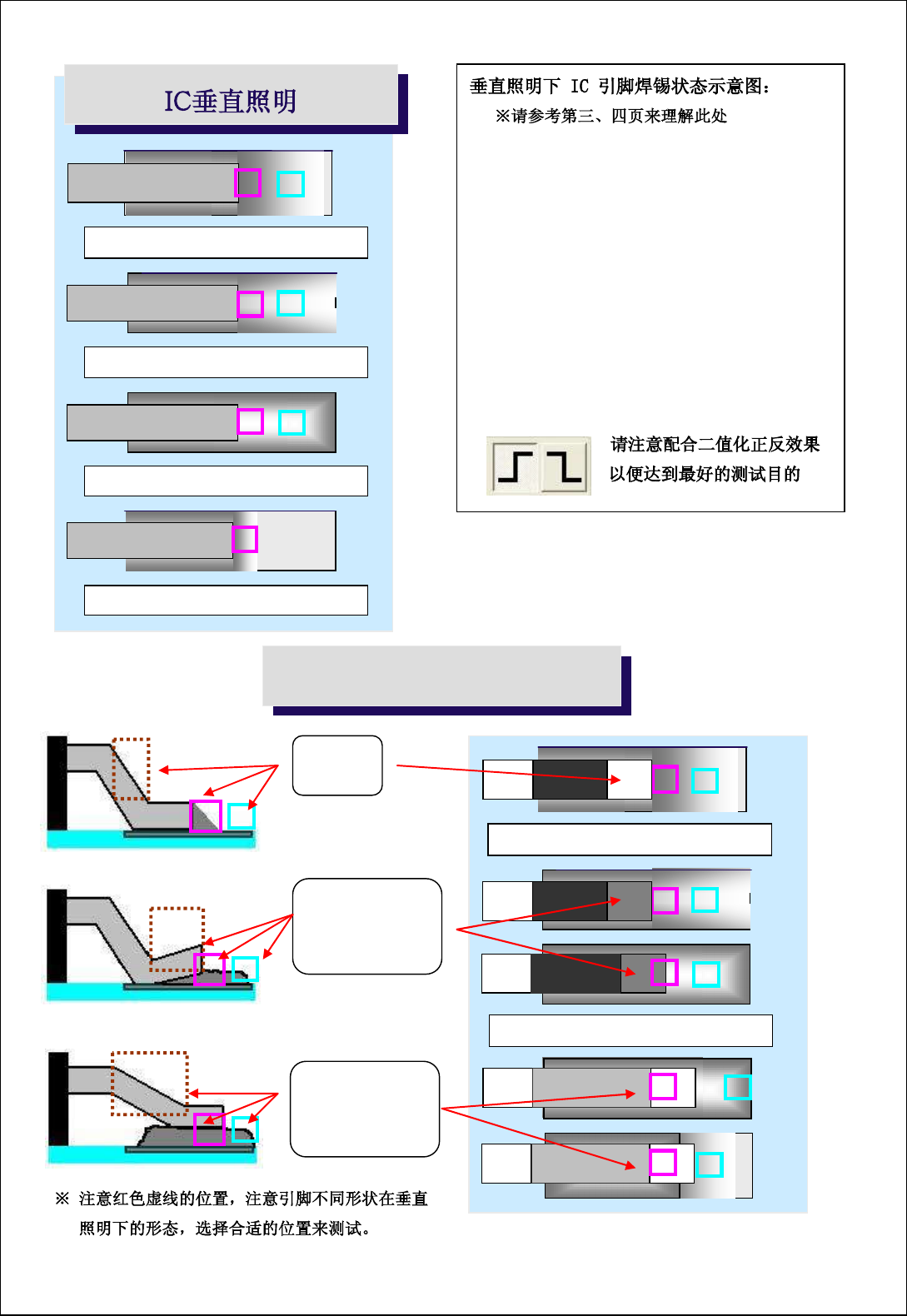 IC垂直照明

垂直照明下 IC 引脚焊锡状态示意图：
※请参考第三、四页来理解此处

请注意配合二值化正反效果
以便达到最好的测试目的

※ 注意红色虚线的位置，注意引脚不同形状在垂直照明下的形态，选择合适的位置来测试。