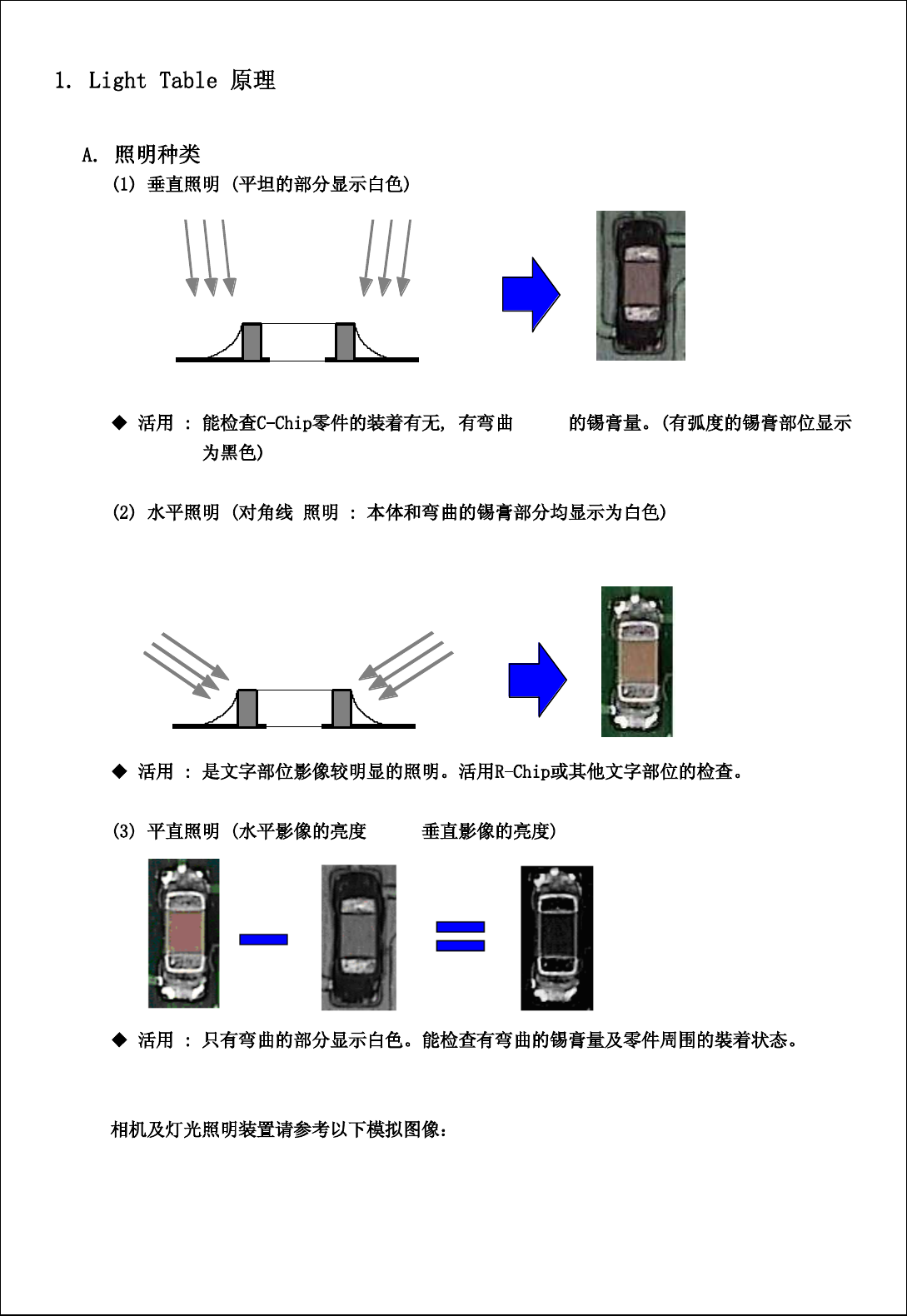 1. Light Table 原理

A. 照明种类

(1) 垂直照明 (平坦的部分显示白色)

◆ 活用 : 能检查C-Chip零件的装着有无, 有弯曲 的锡膏量。(有弧度的锡膏部位显示为黑色)

(2) 水平照明 (对角线 照明 : 本体和弯曲的锡膏部分均显示为白色)

◆ 活用 : 是文字部位影像较明显的照明。活用R-Chip或其他文字部位的检查。

(3) 平直照明 (水平影像的亮度 垂直影像的亮度)

◆ 活用 : 只有弯曲的部分显示白色。能检查有弯曲的锡膏量及零件周围的装着状态。

相机及灯光照明装置请参考以下模拟图像: