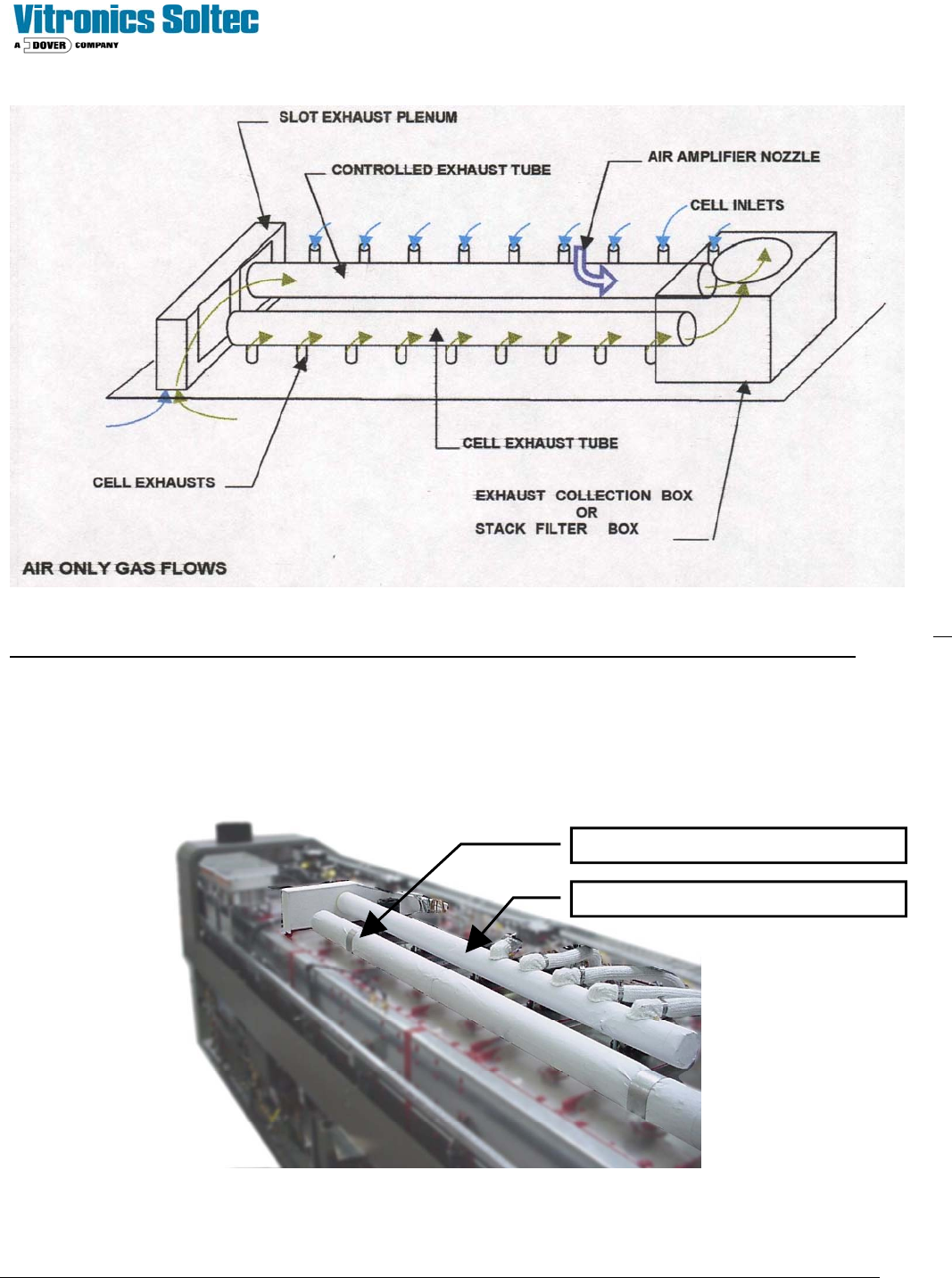 Vitronics Soltec
A DOVER COMPANY

SLOT EXHAUST PLENUM
CONTROLLED EXHAUST TUBE
AIR AMPLIFIER NOZZLE
CELL INLETS
CELL EXHAUST TUBE
CELL EXHAUSTS
EXHAUST COLLECTION BOX
OR
STACK FILTER BOX
AIR ONLY GAS FLOWS