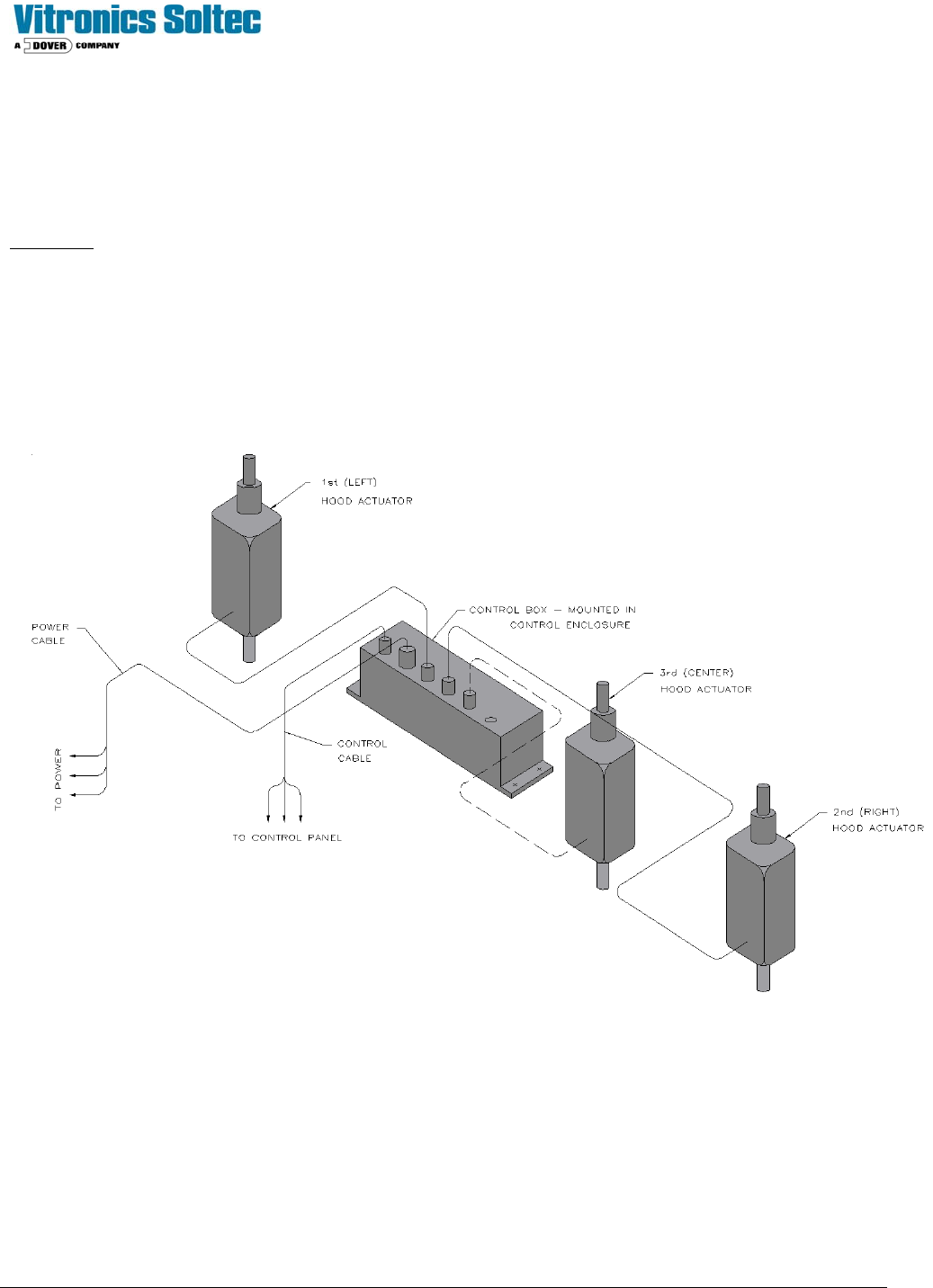 Vitronics Soltec
A DOVER COMPANY

1st (LEFT)
HOOD ACTUATOR

POWER
CABLE

CONTROL BOX — MOUNTED IN
CONTROL ENCLOSURE

3rd (CENTER)
HOOD ACTUATOR

CONTROL
CABLE

TO POWER

TO CONTROL PANEL

2nd (RIGHT)
HOOD ACTUATOR