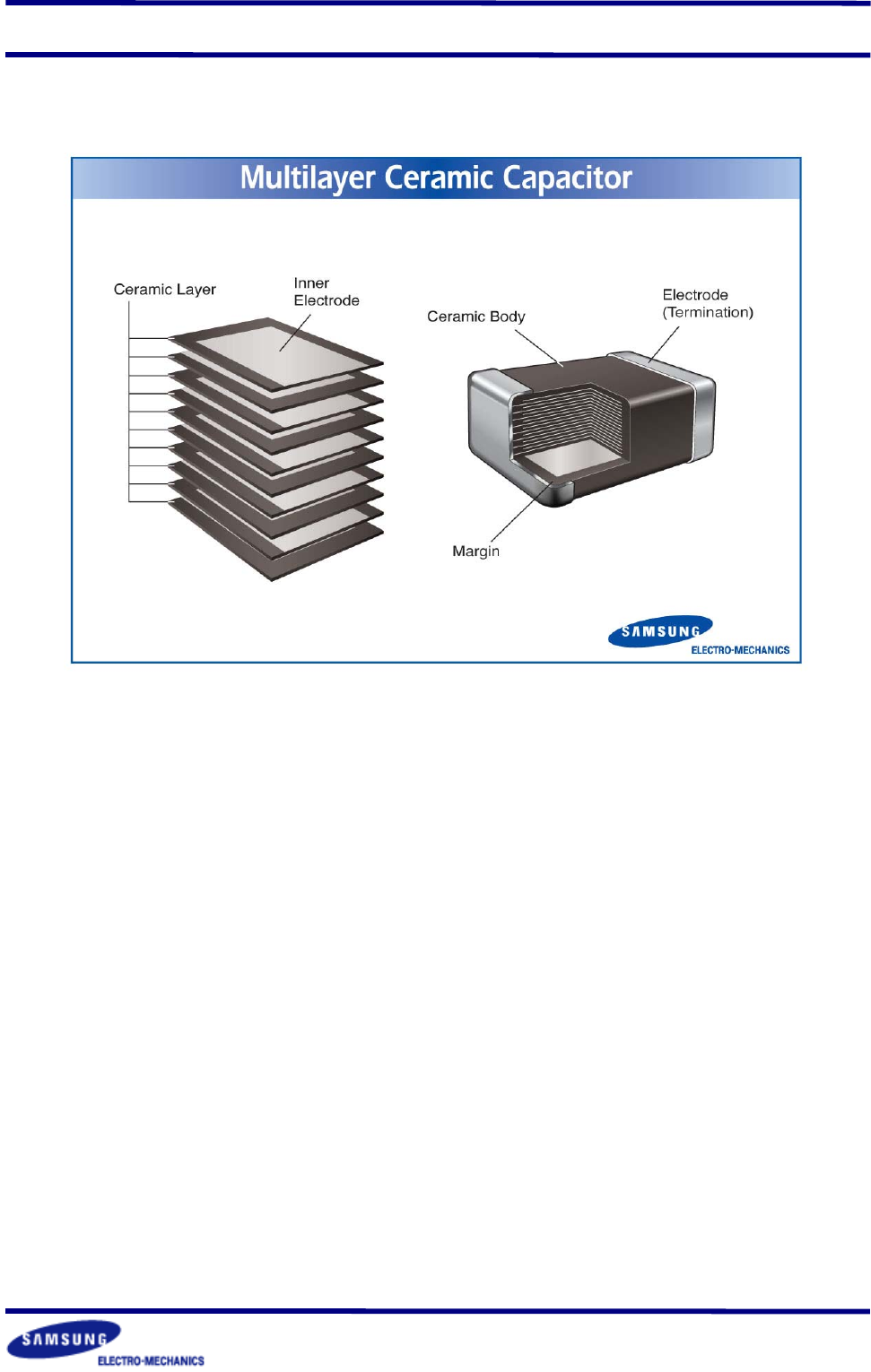 Multilayer Ceramic Capacitor

Ceramic Layer

Inner Electrode

Ceramic Body

Electrode (Termination)

Margin

SAMSUNG
ELECTRO-MECHANICS

SAMSUNG
ELECTRO-MECHANICS