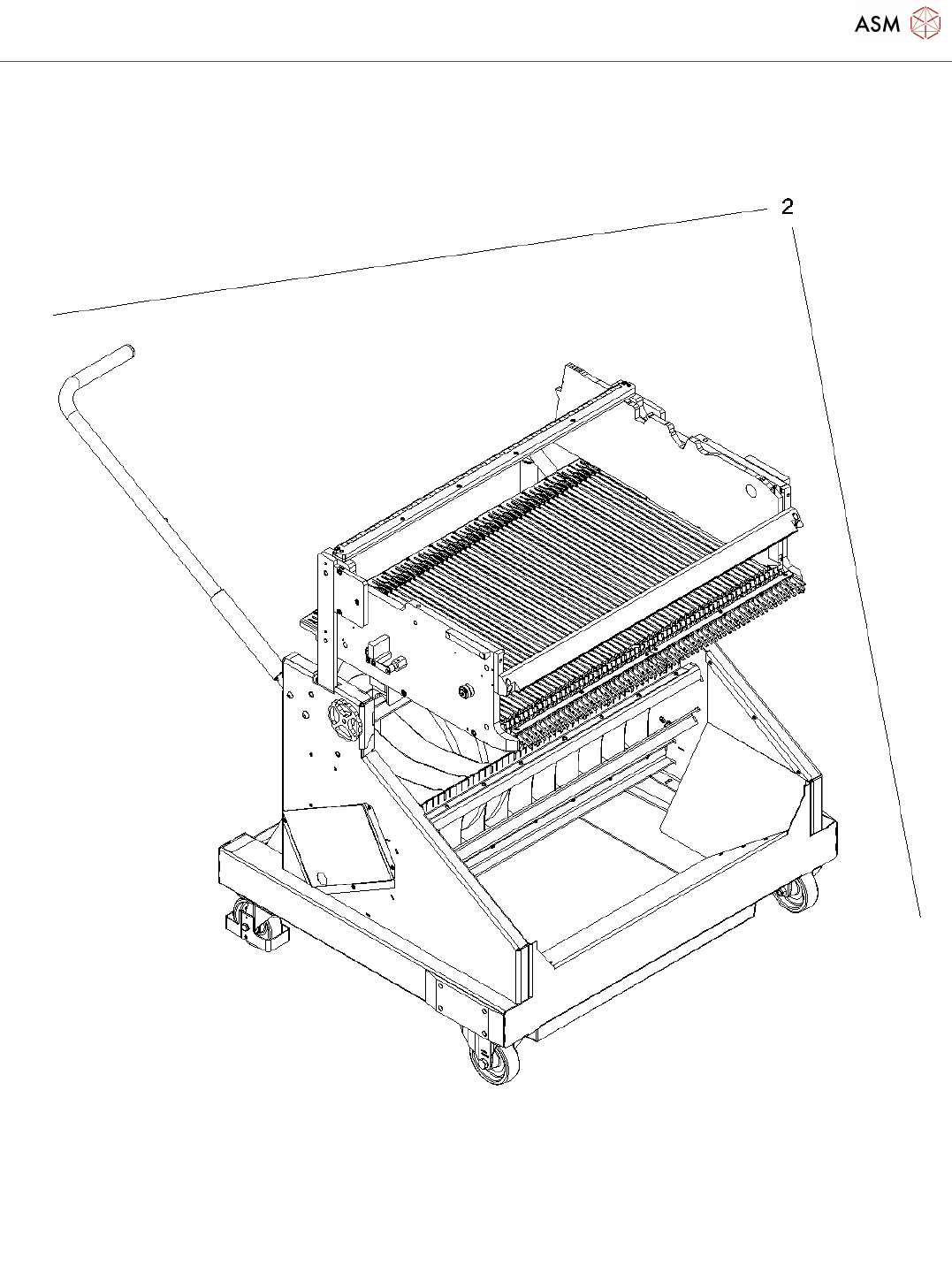 ASM

2