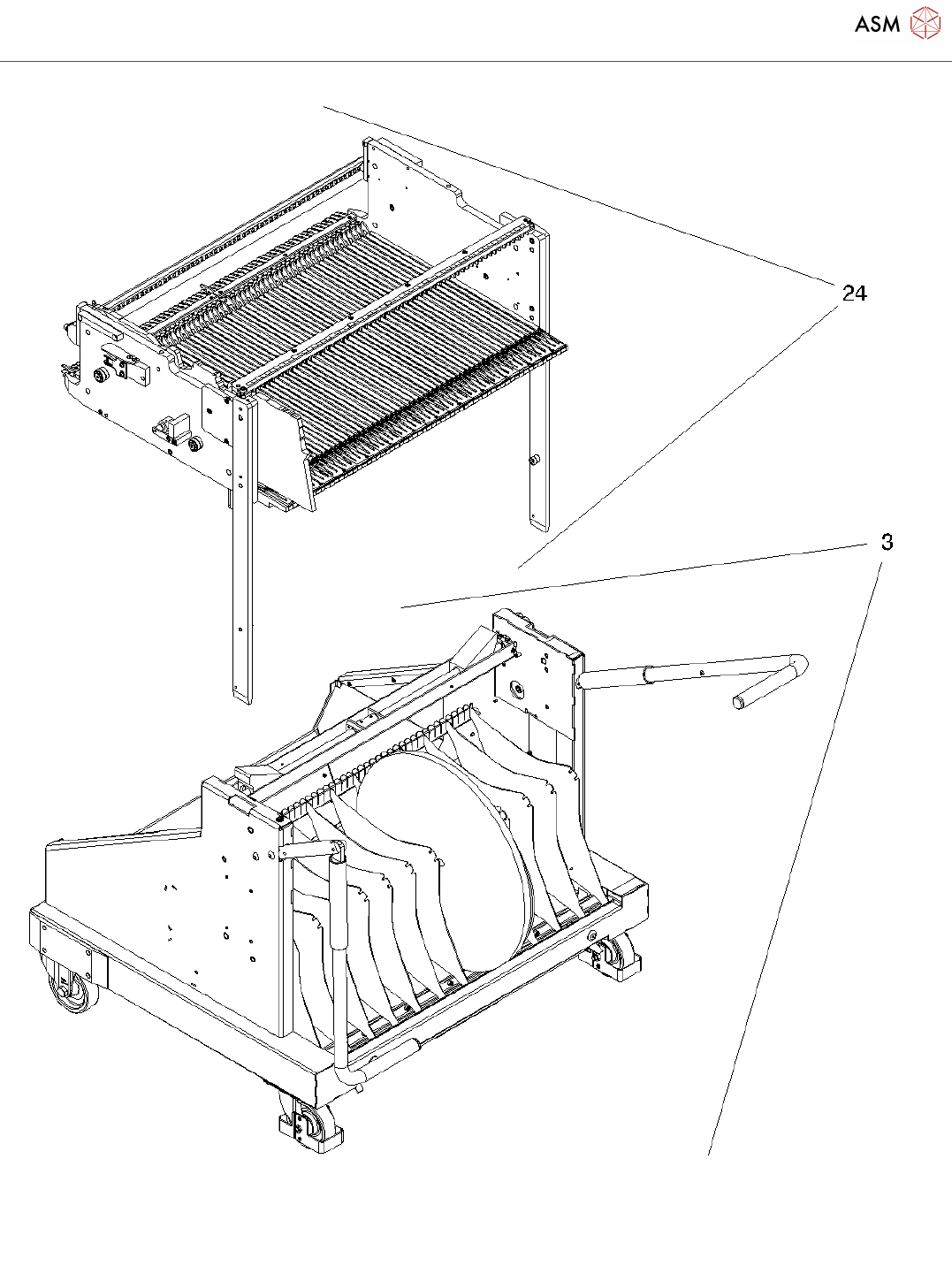 ASM

24

3