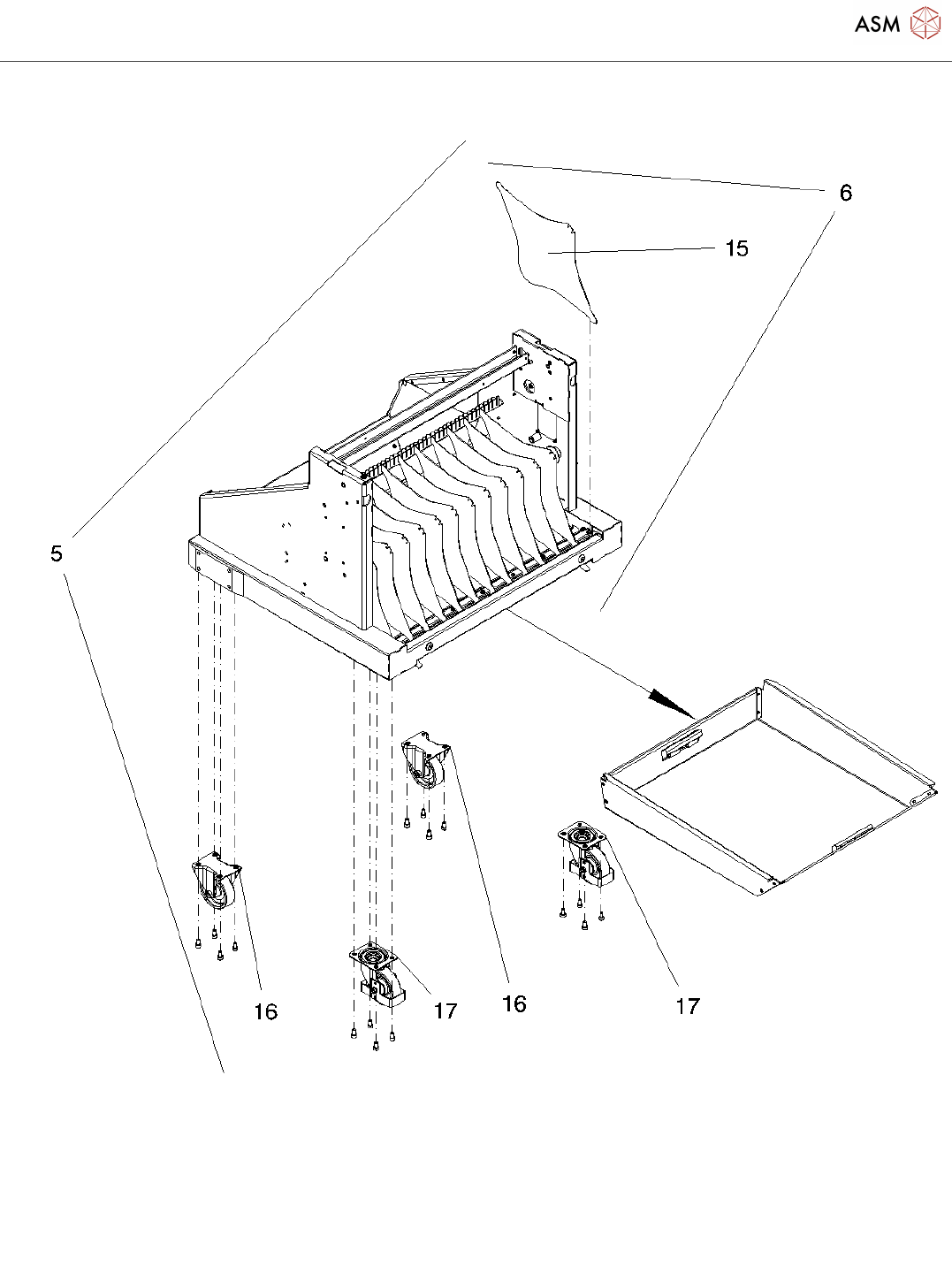 ASM

6

15

5

16

17

16

17