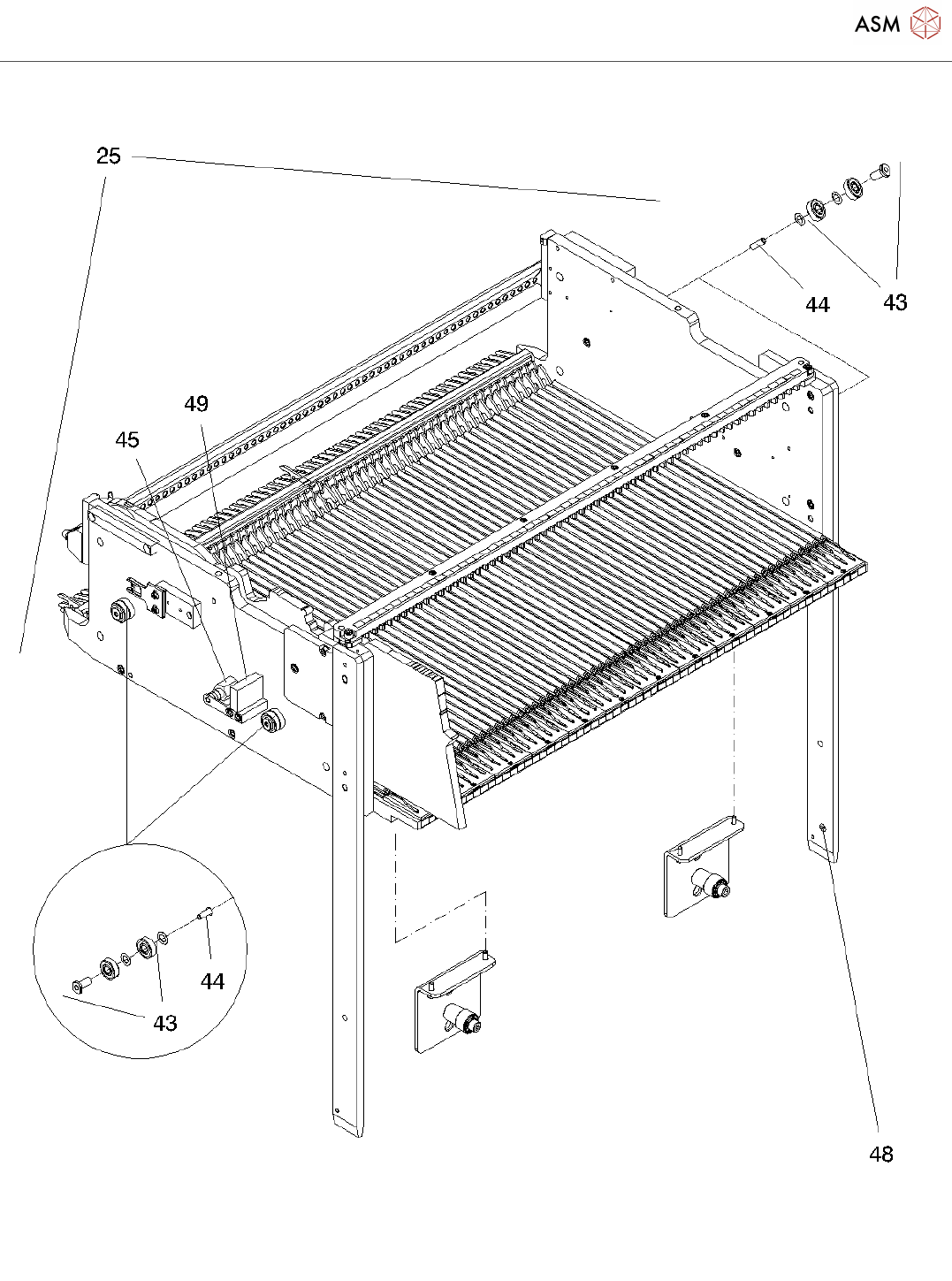 ASM

25

44

43

49

45

44

43

48