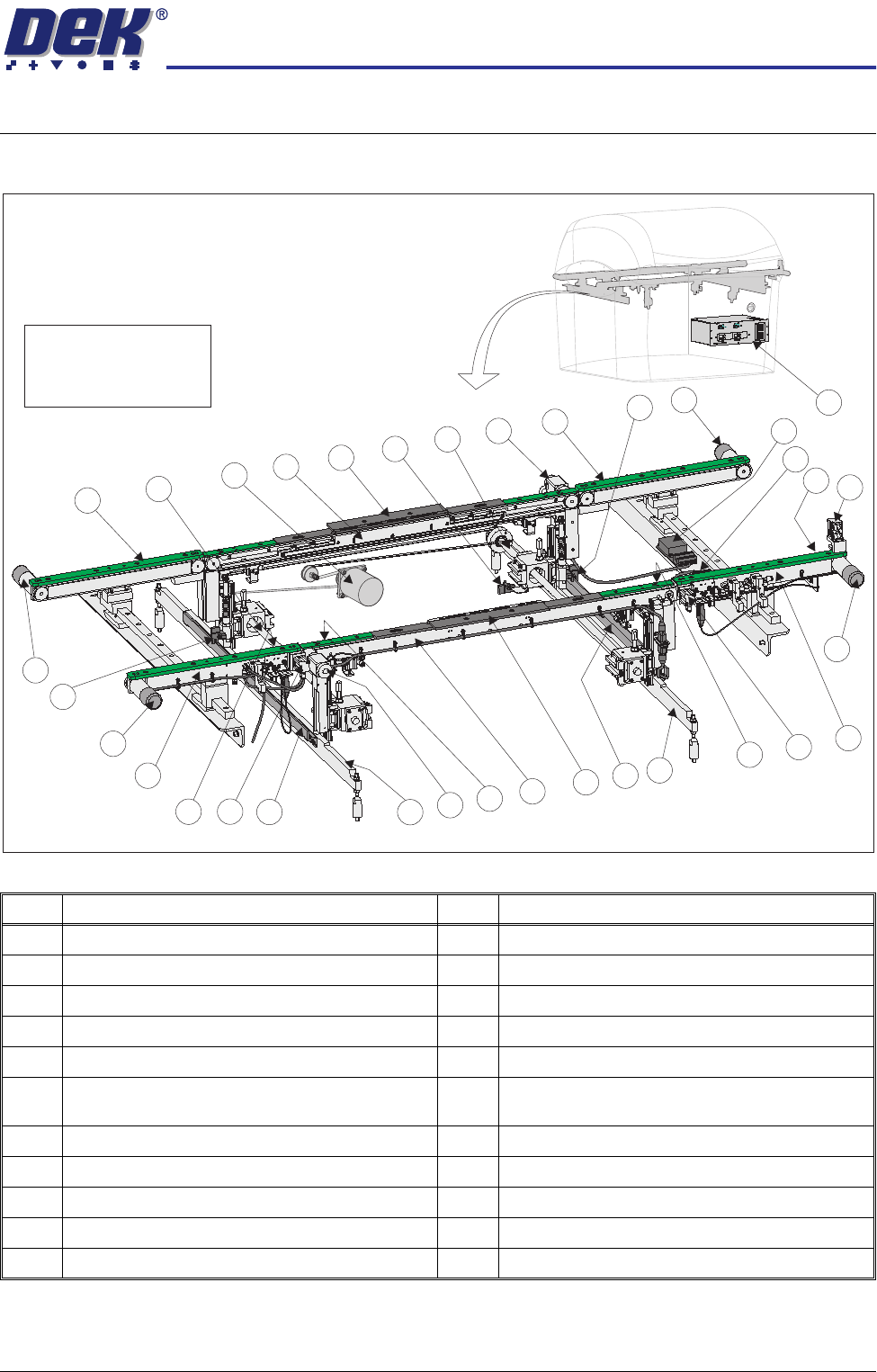 DEK®