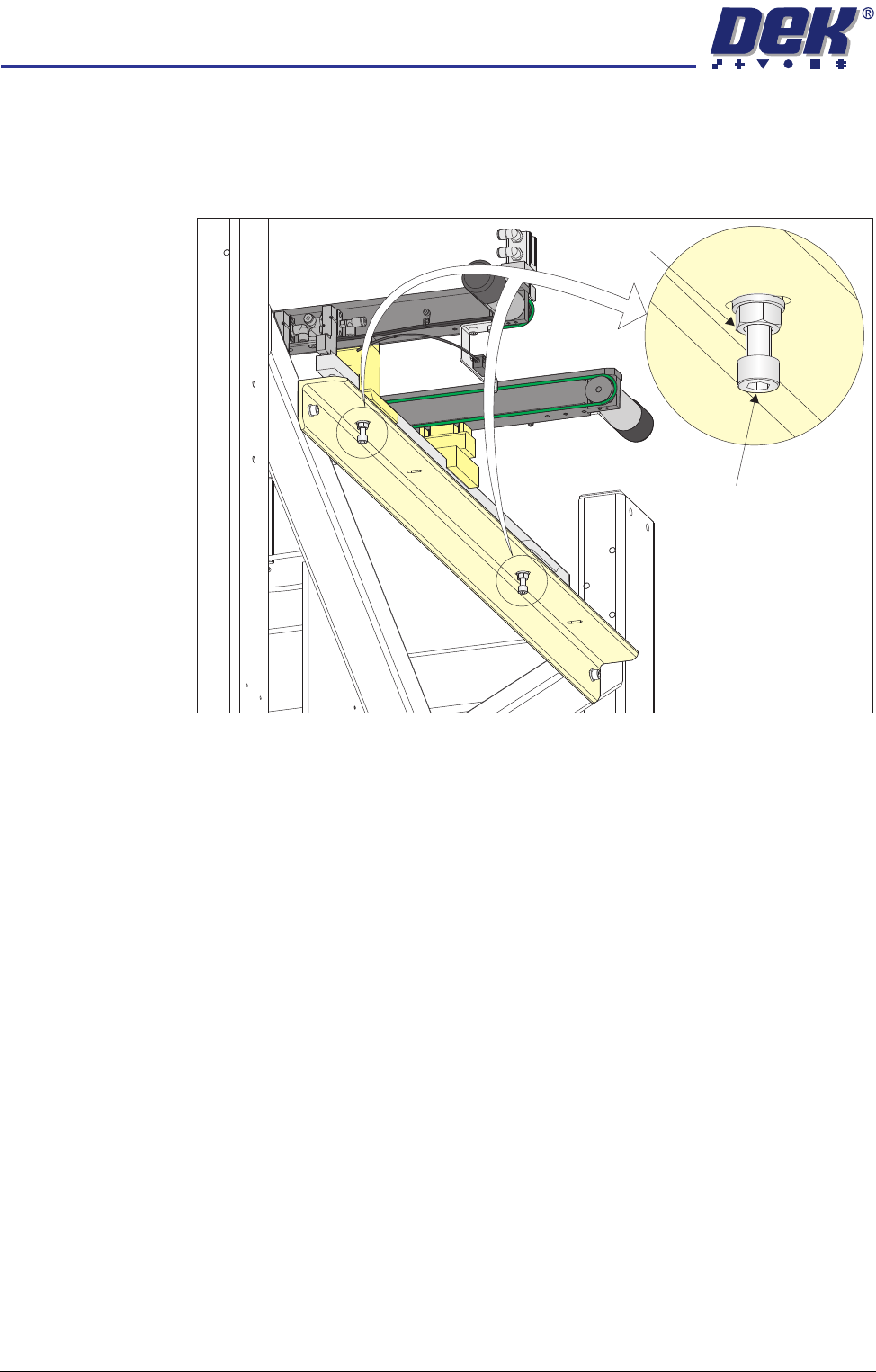 DEK®