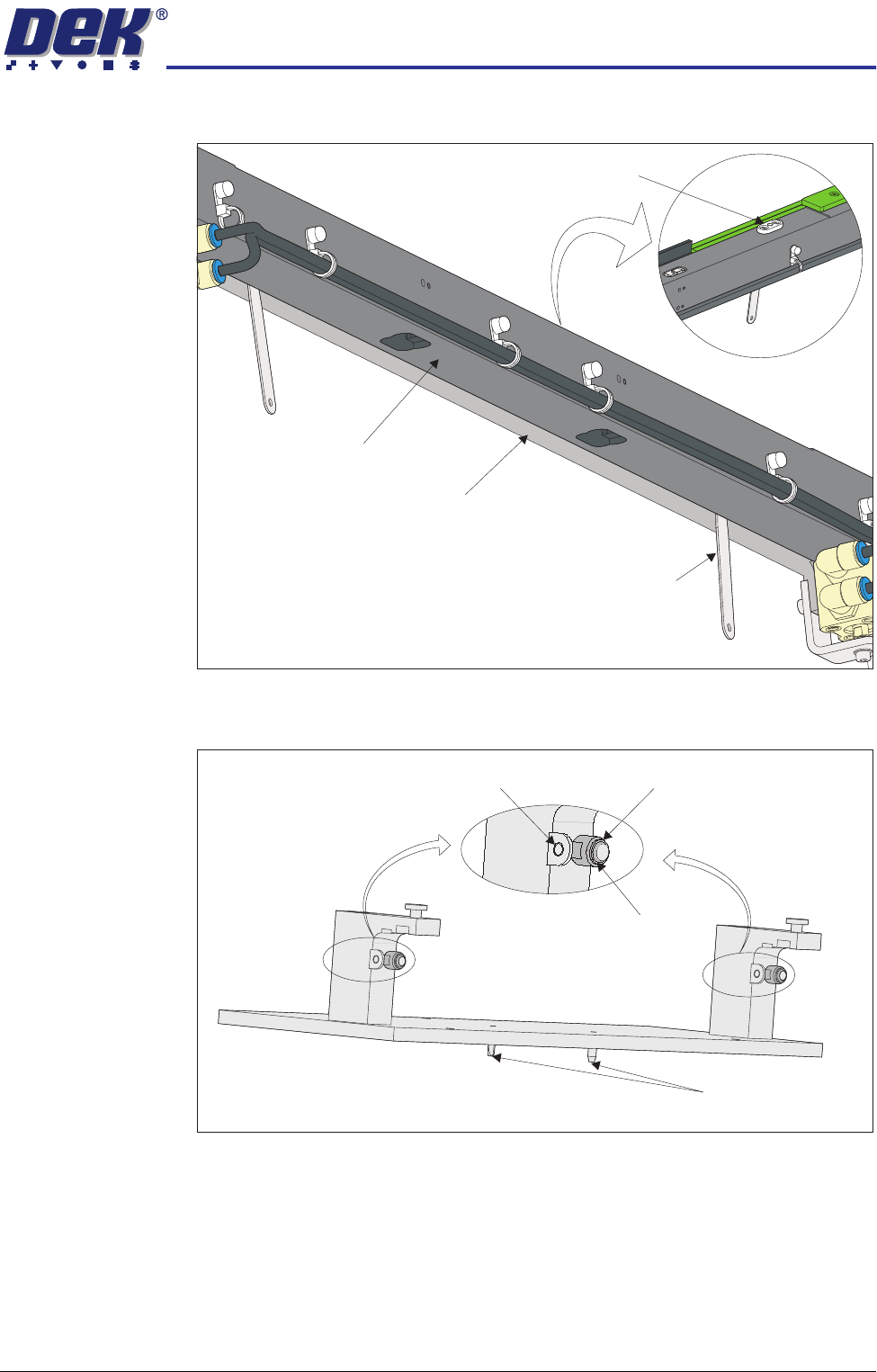 DEK®