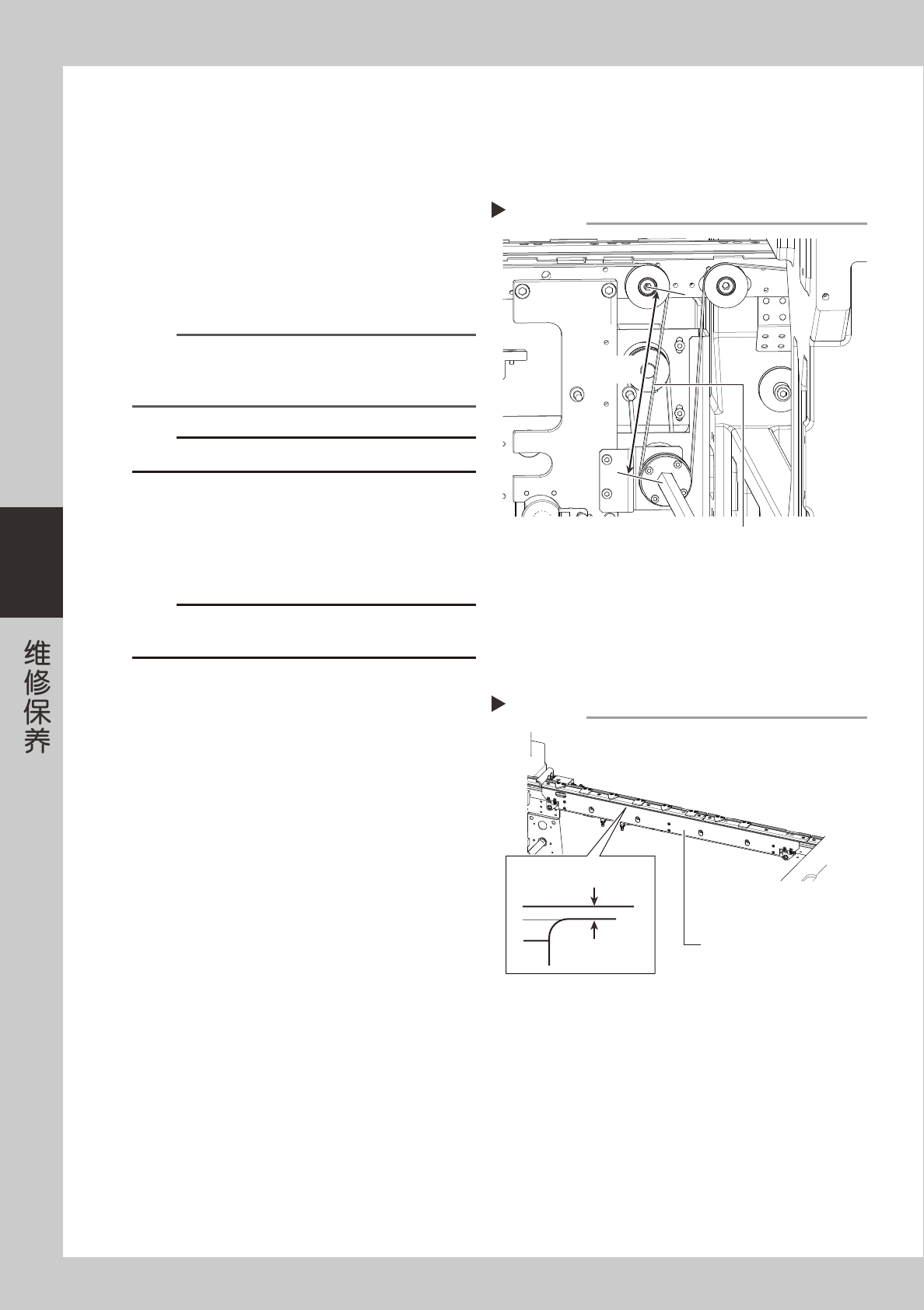 维修保养