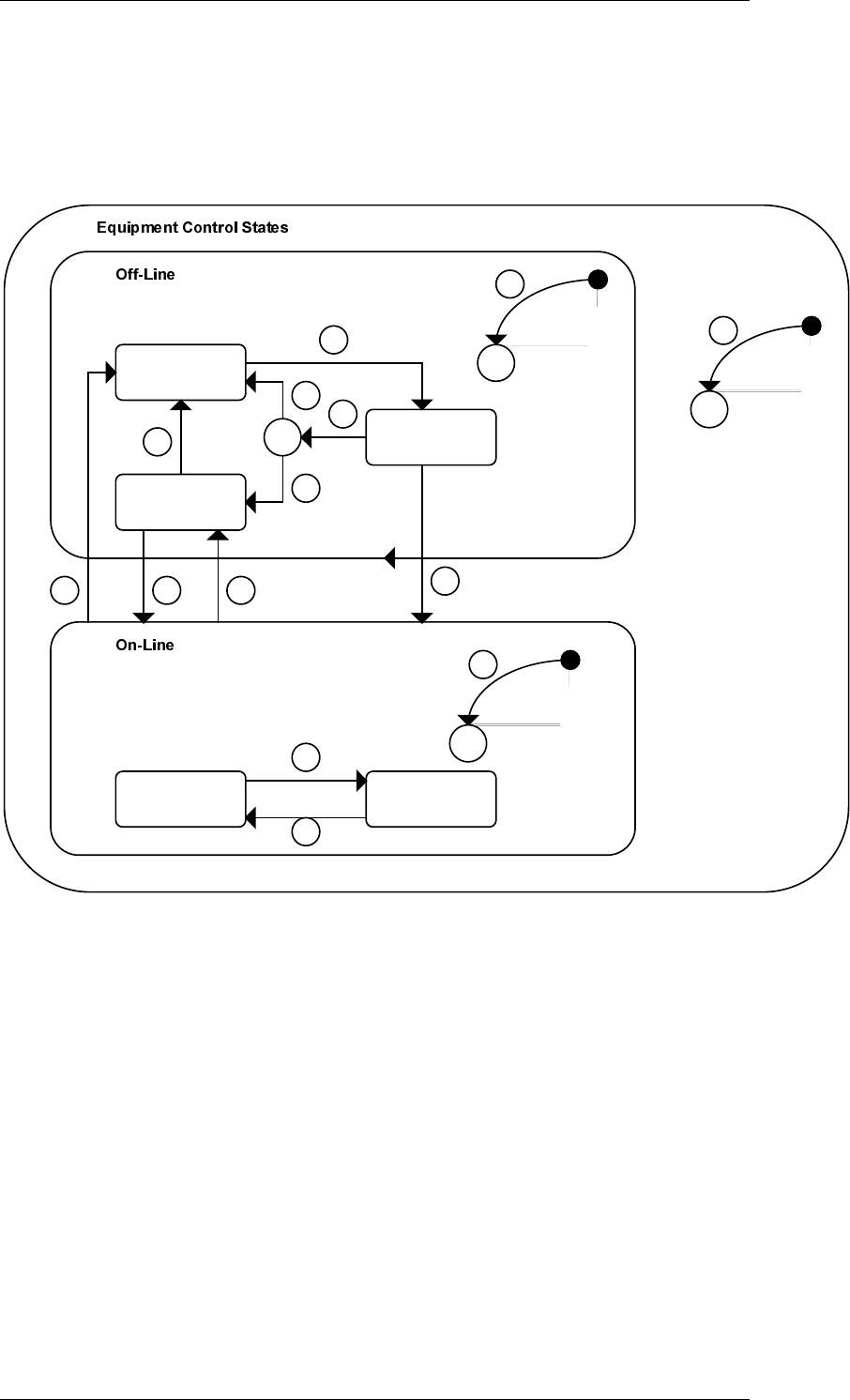 Equipment Control States

Off-Line

On-Line