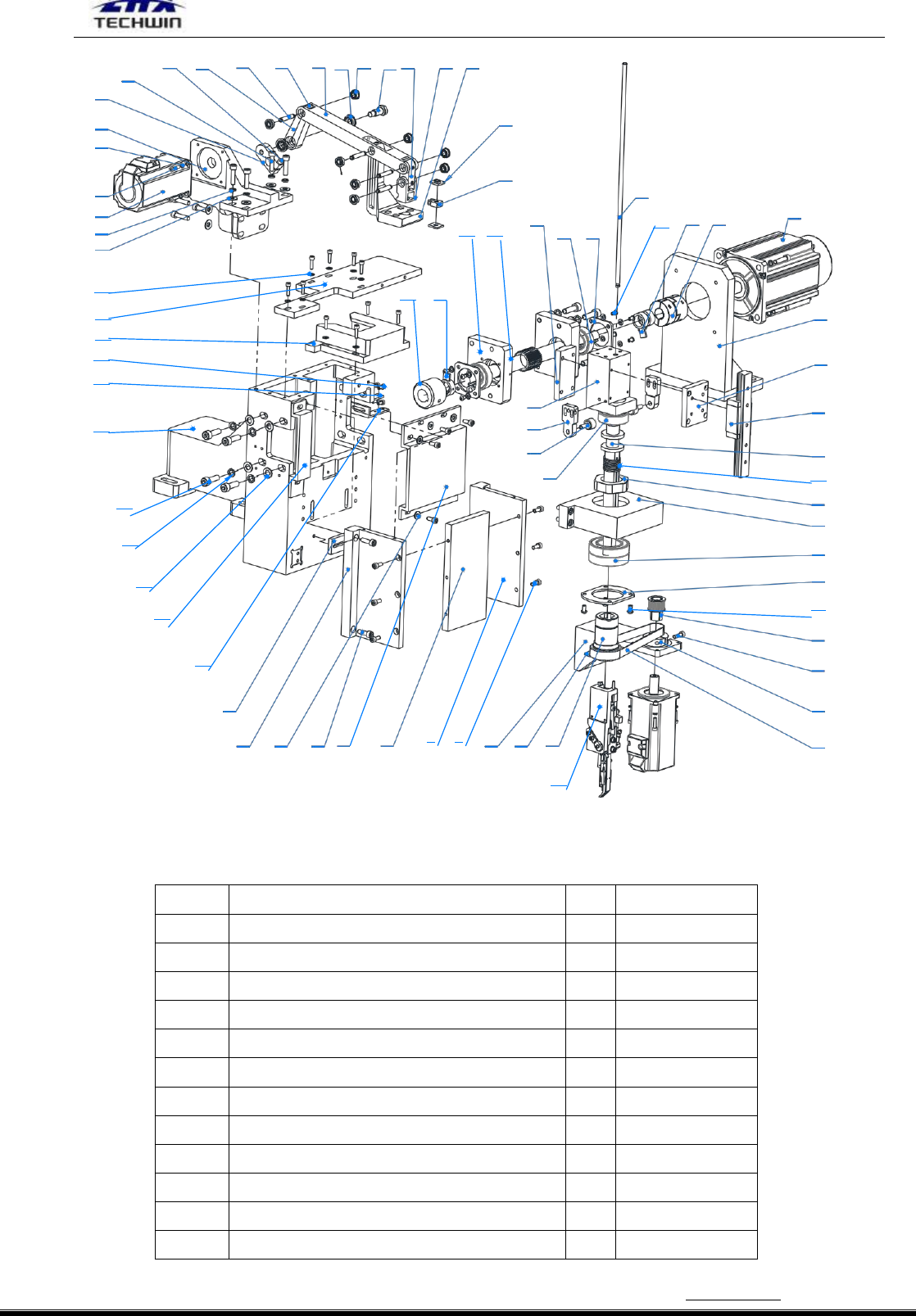 TECHWIN