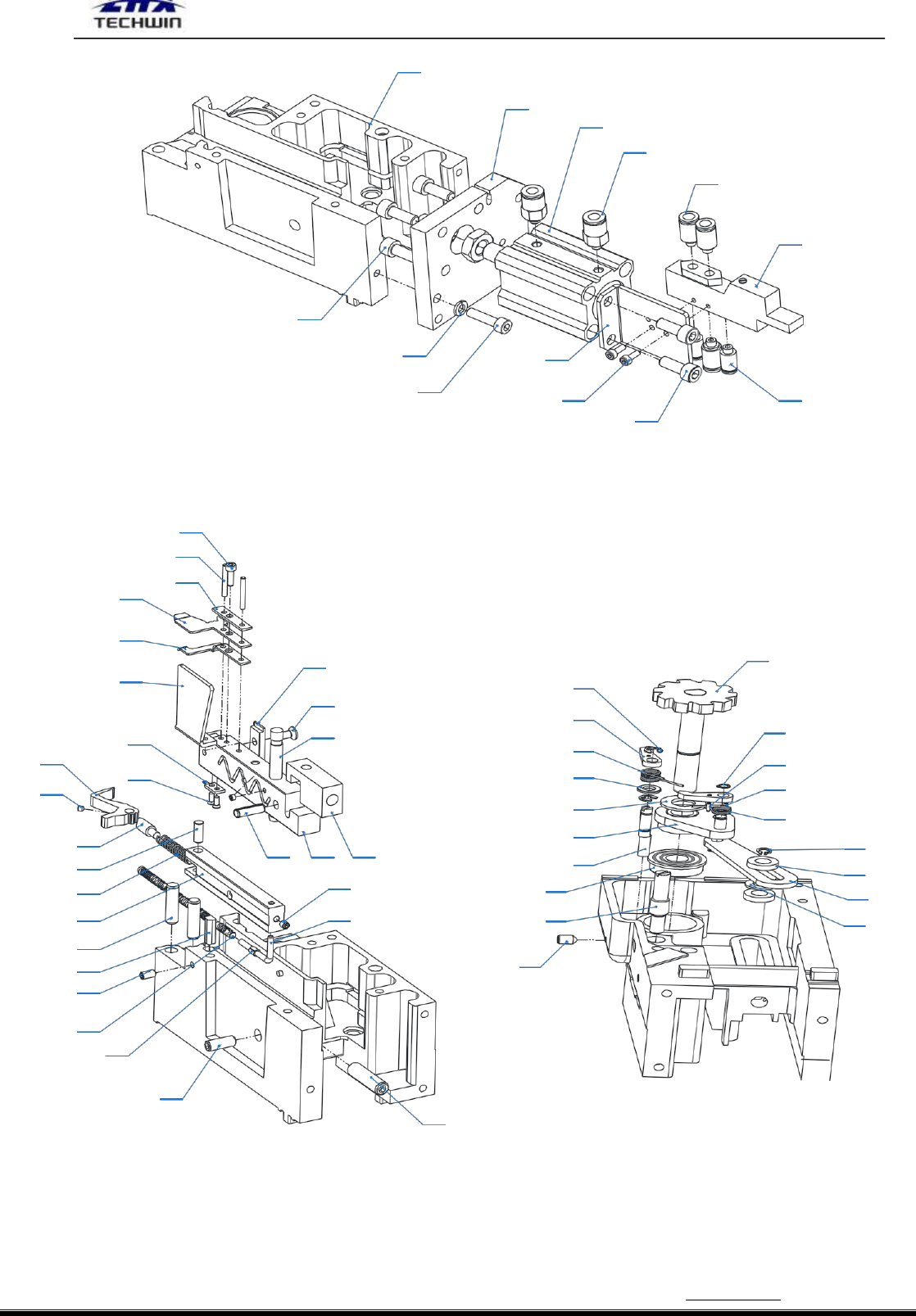 TECHWIN