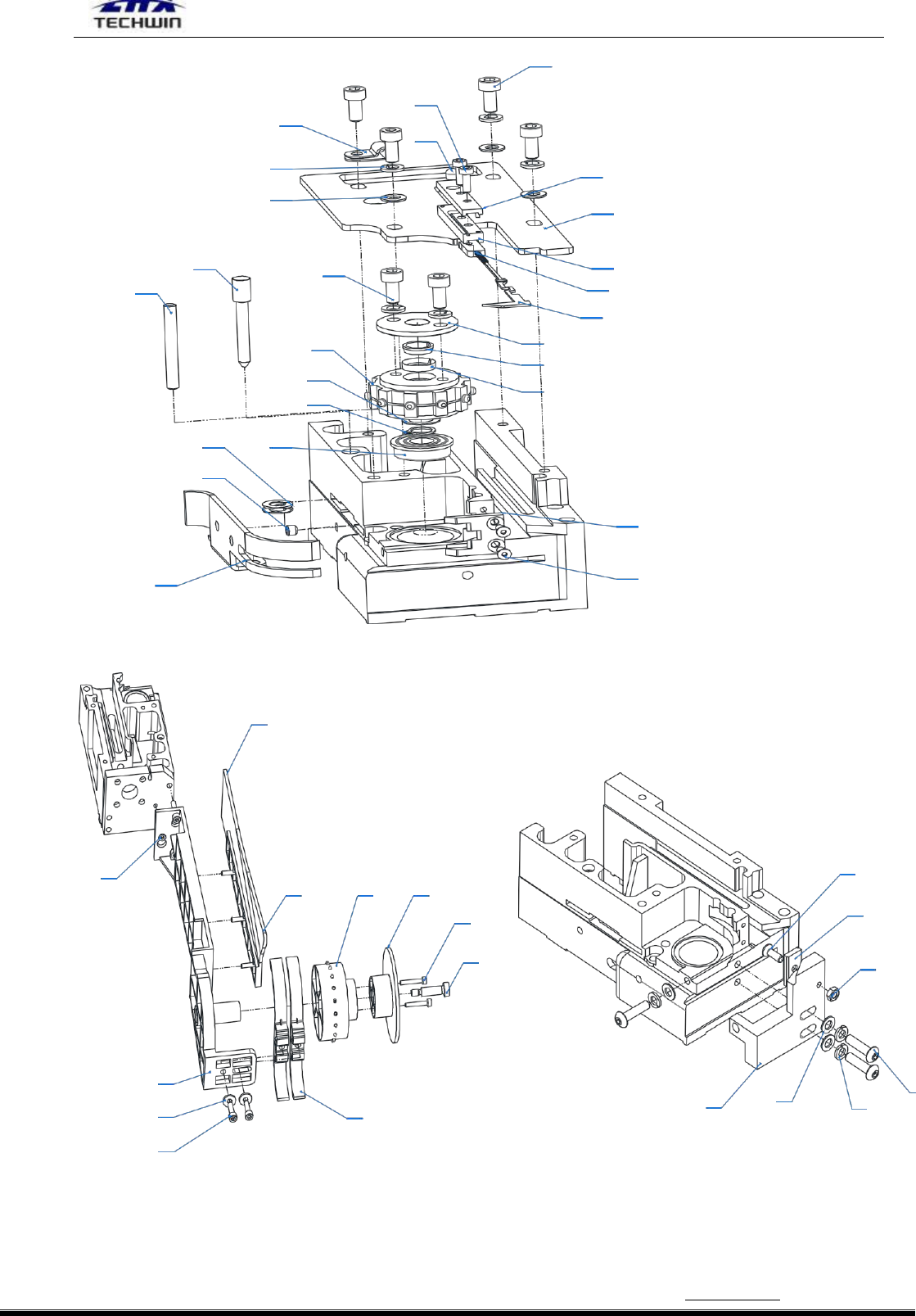 TECHWIN