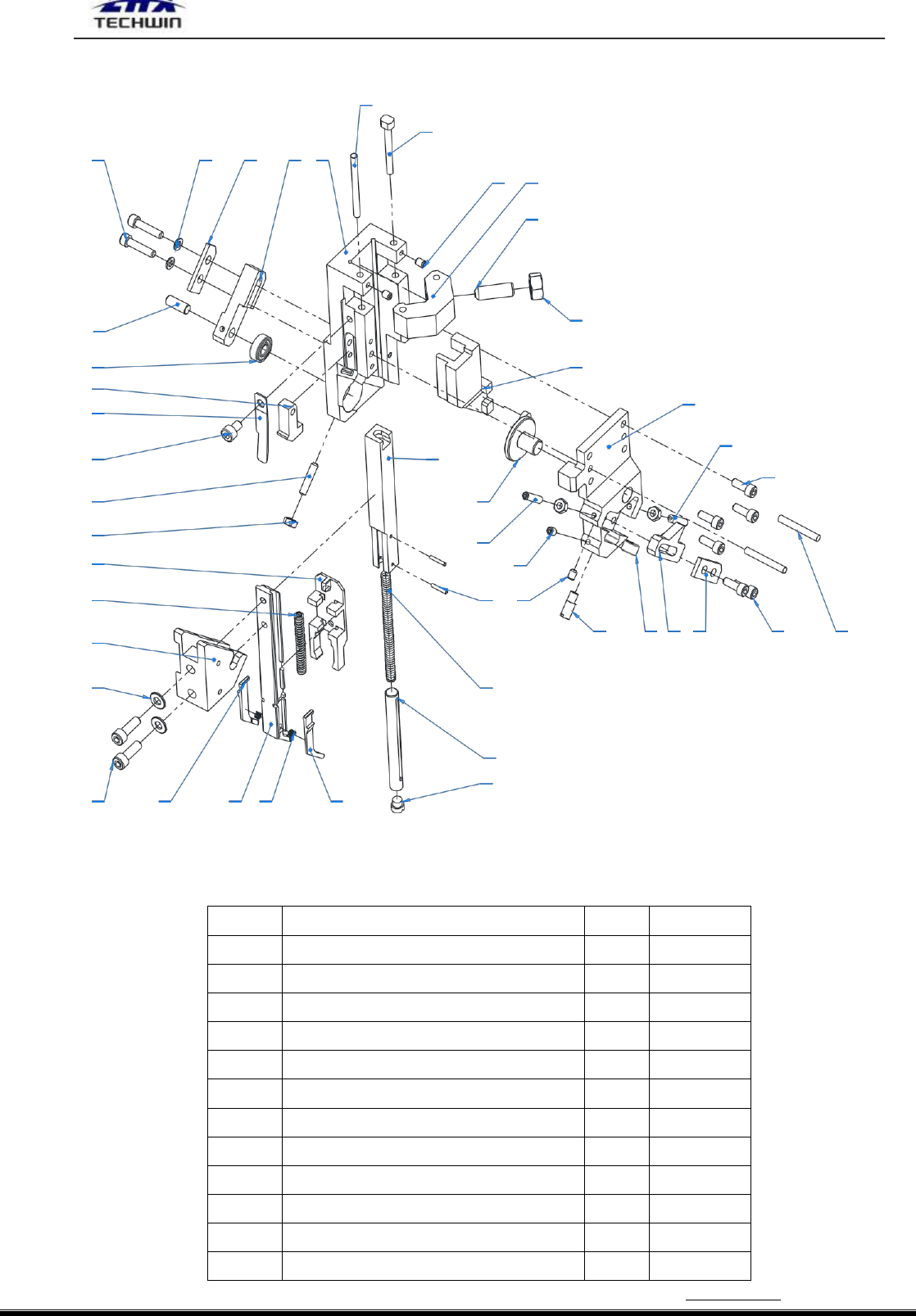 TECHWIN