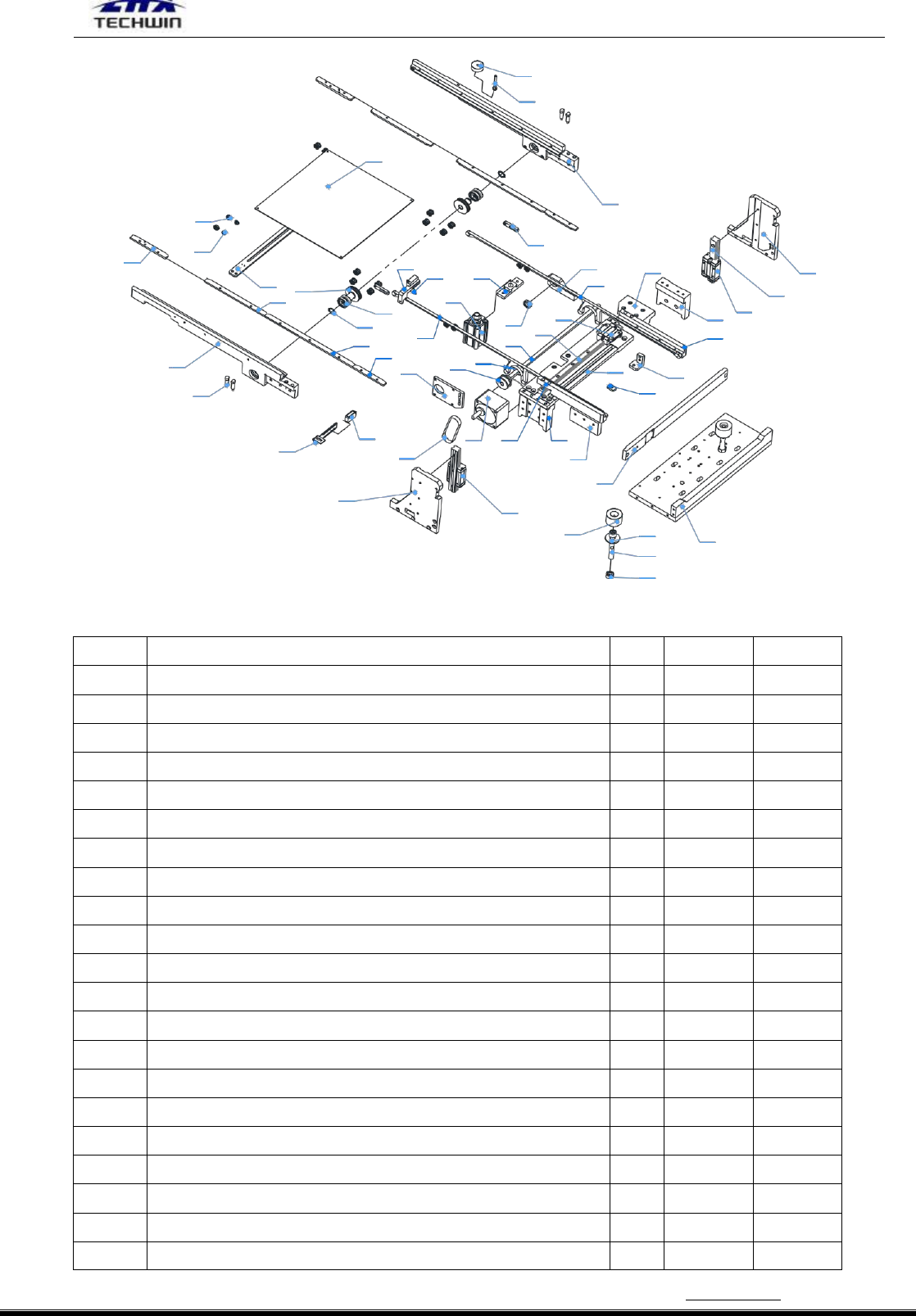 TECHWIN