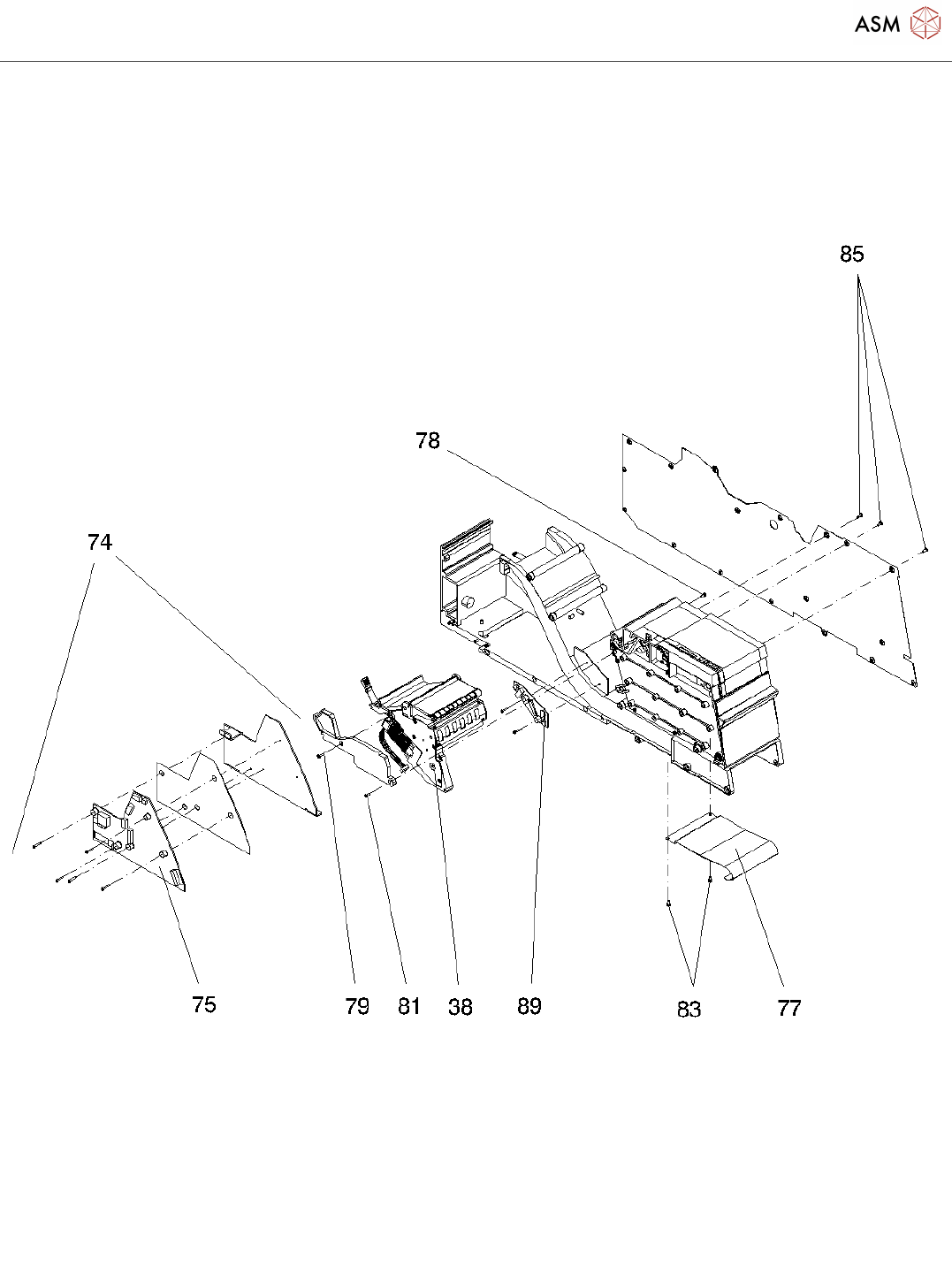 ASM

85

78

74

75

79

81

38

89

83

77