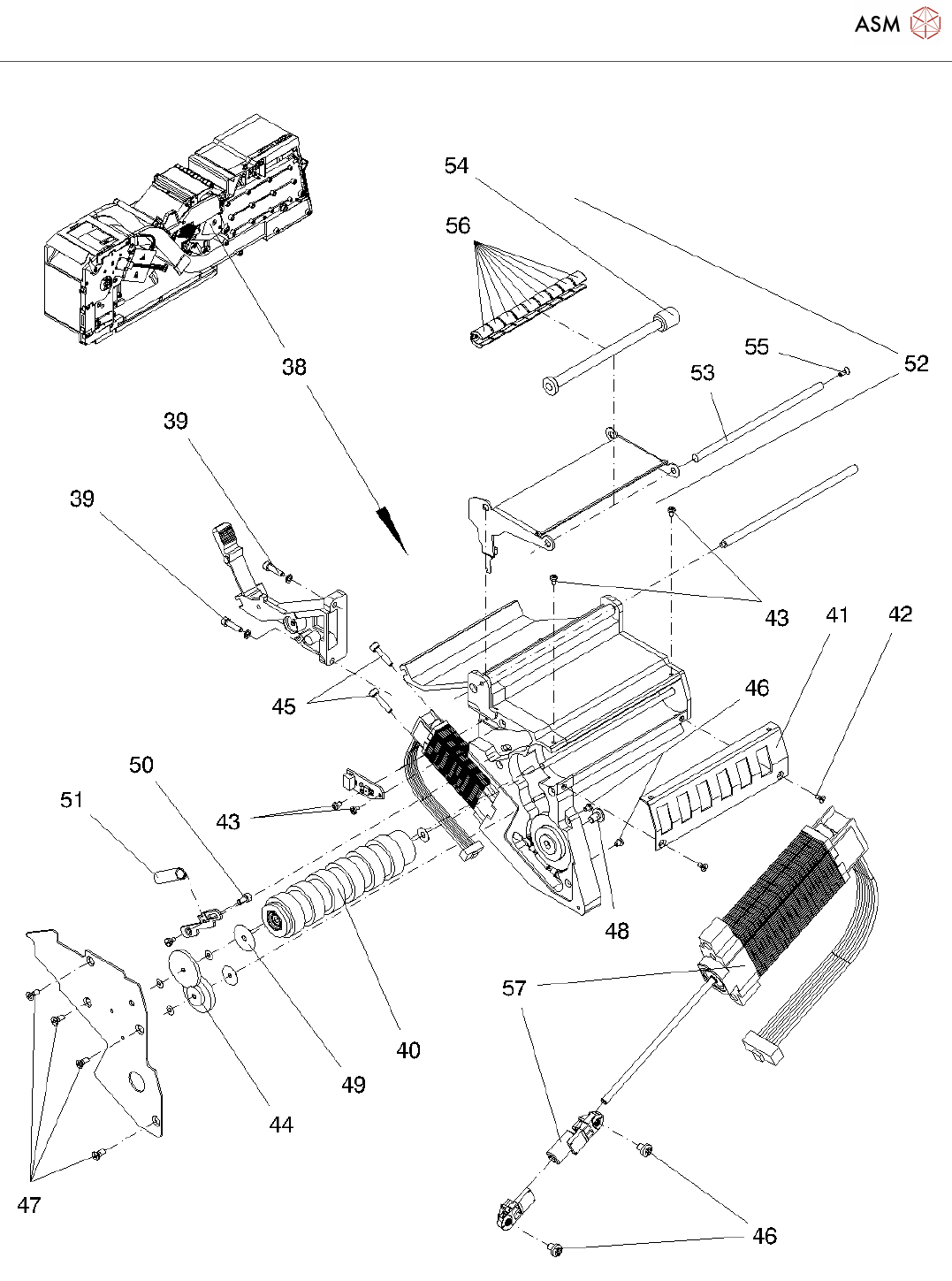 ASM

54
56
55
52
53
38
39
39
43
41
42
45
46
50
51
43
48
57
40
49
44
47
46