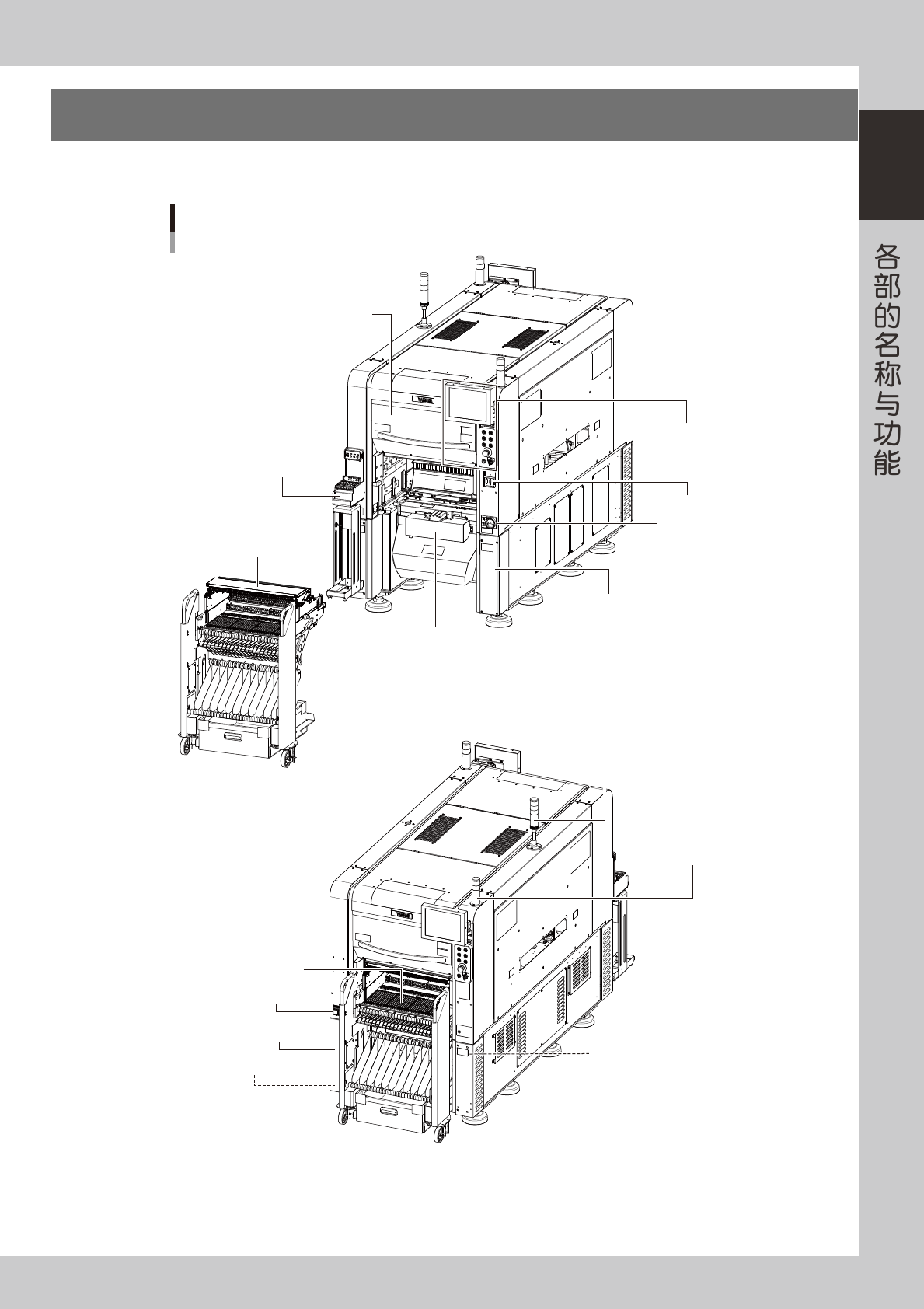 各部的名称与功能