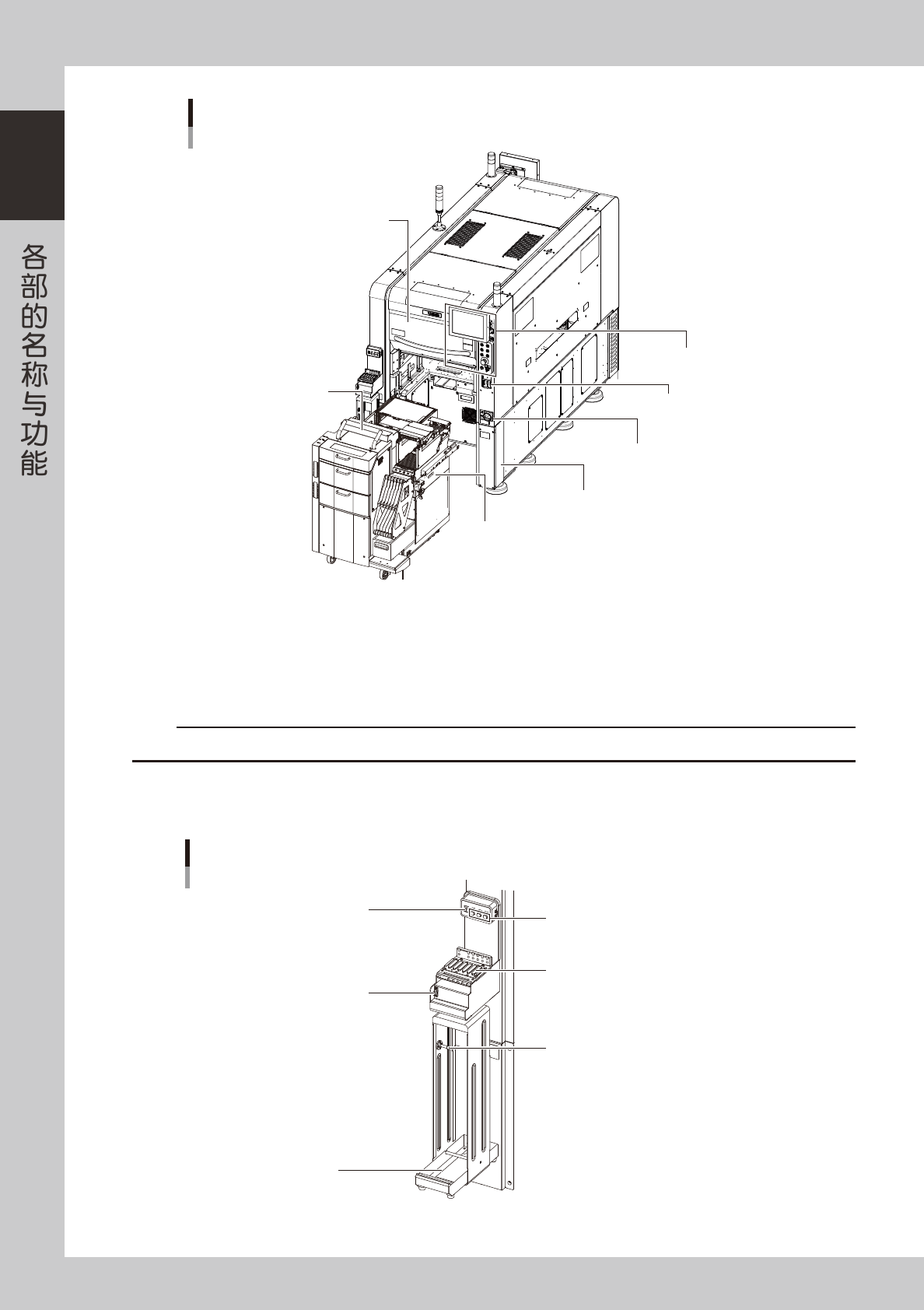 各部的名称与功能