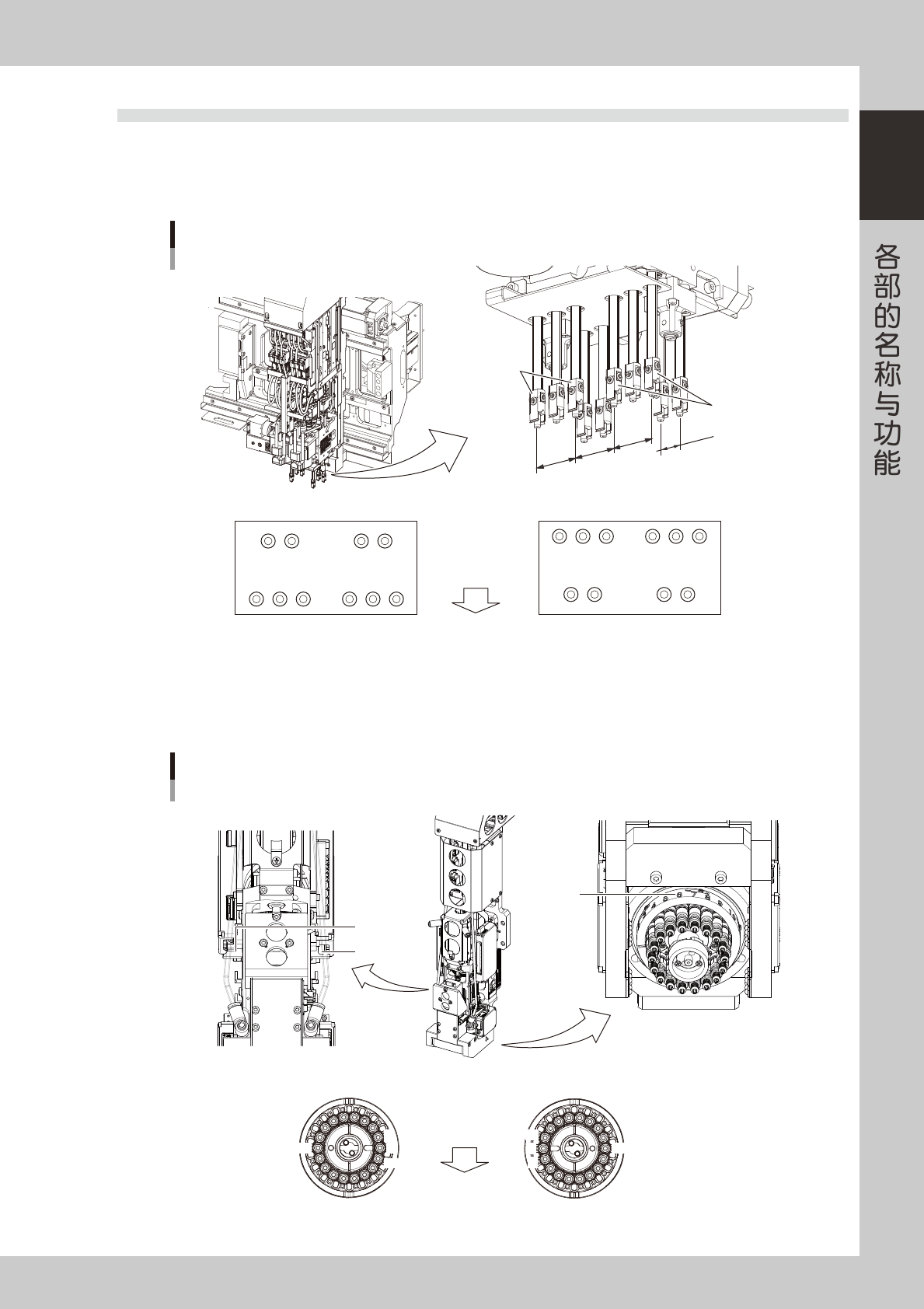 各部的名称与功能