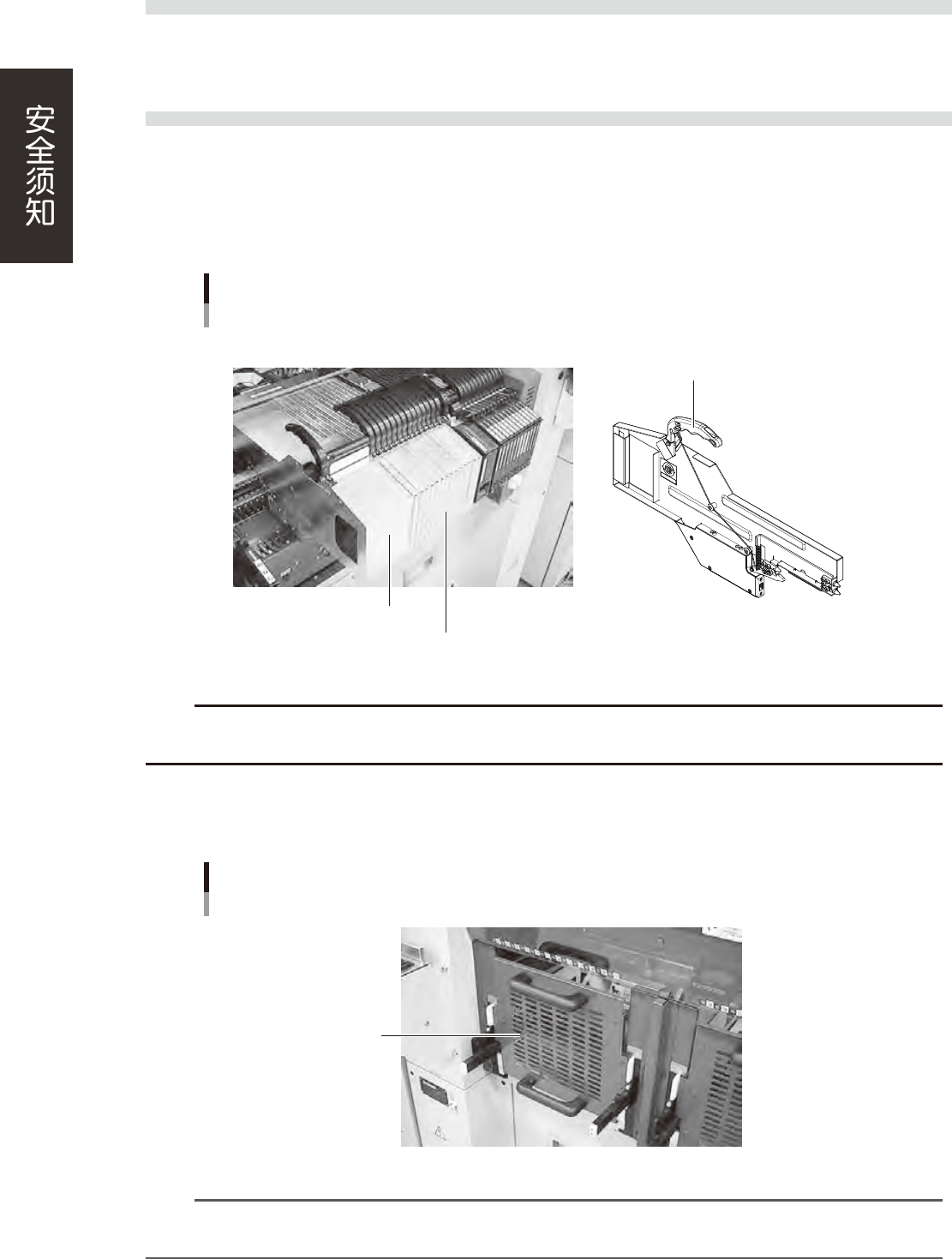 安全须知