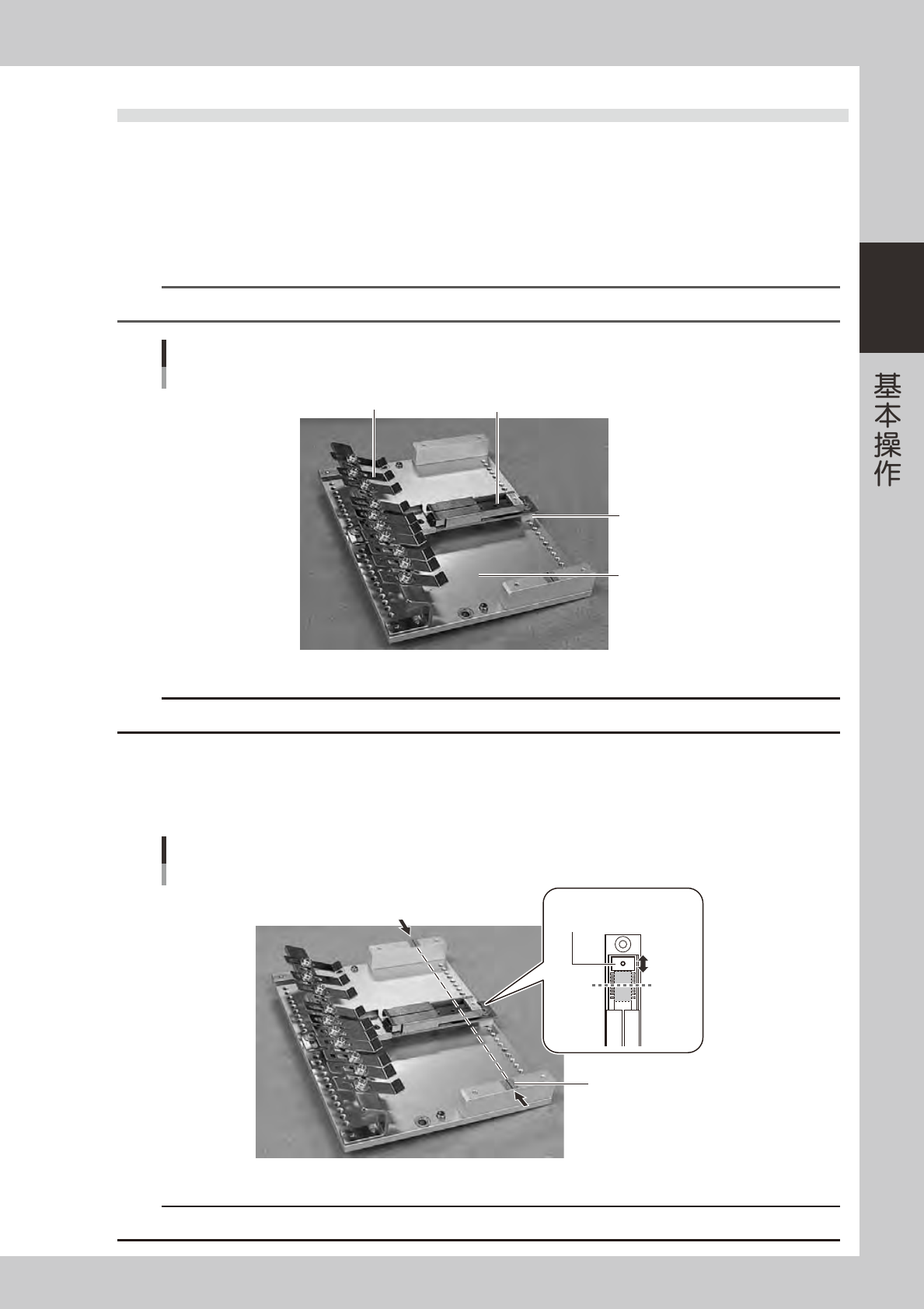 基本操作