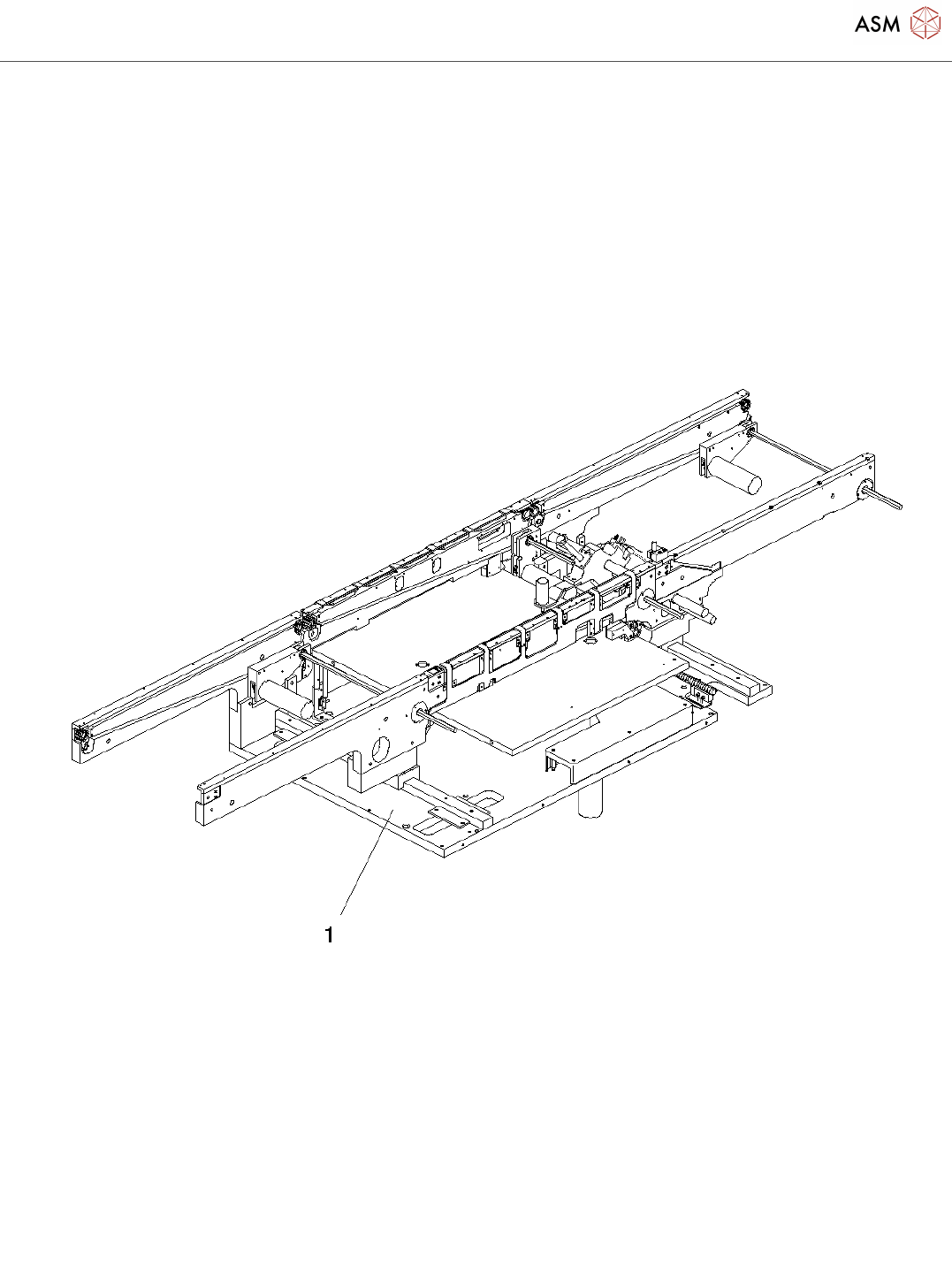 ASM

1