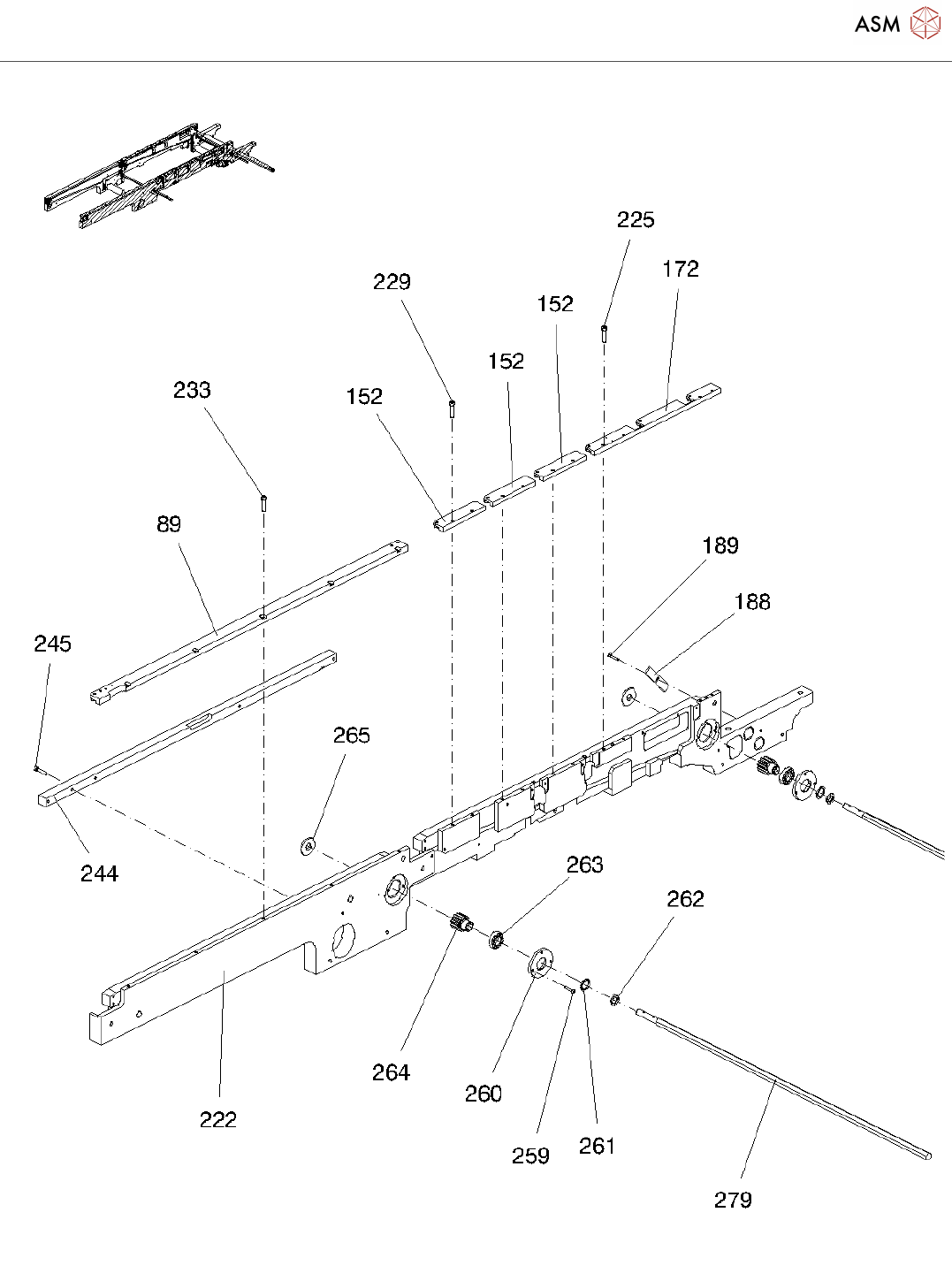 ASM

225
172
229
152
152
152
233
89
189
188
245
265
244
263
262
264
260
222
259
261
279