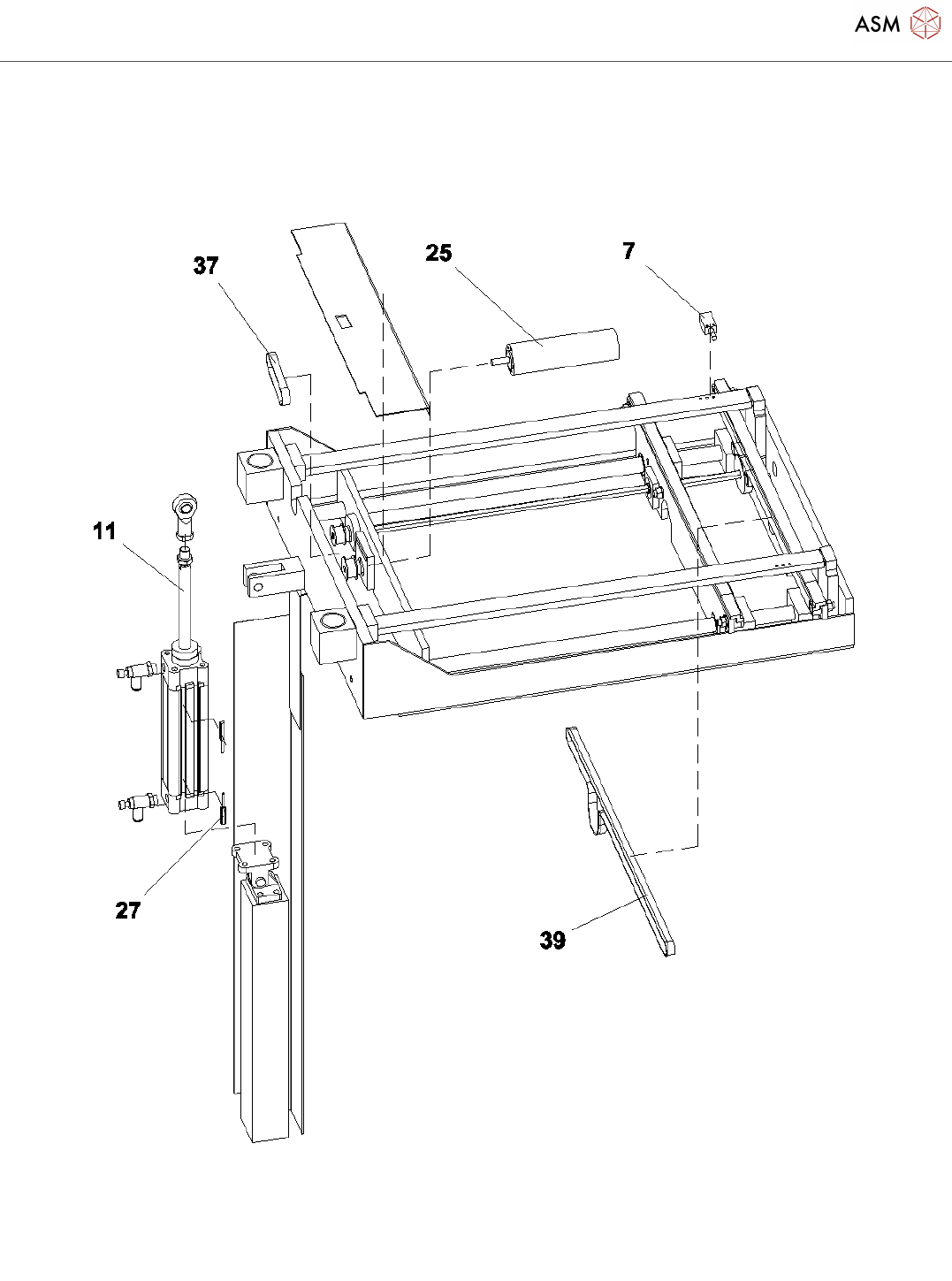 ASM

37

25

7

11

27

39