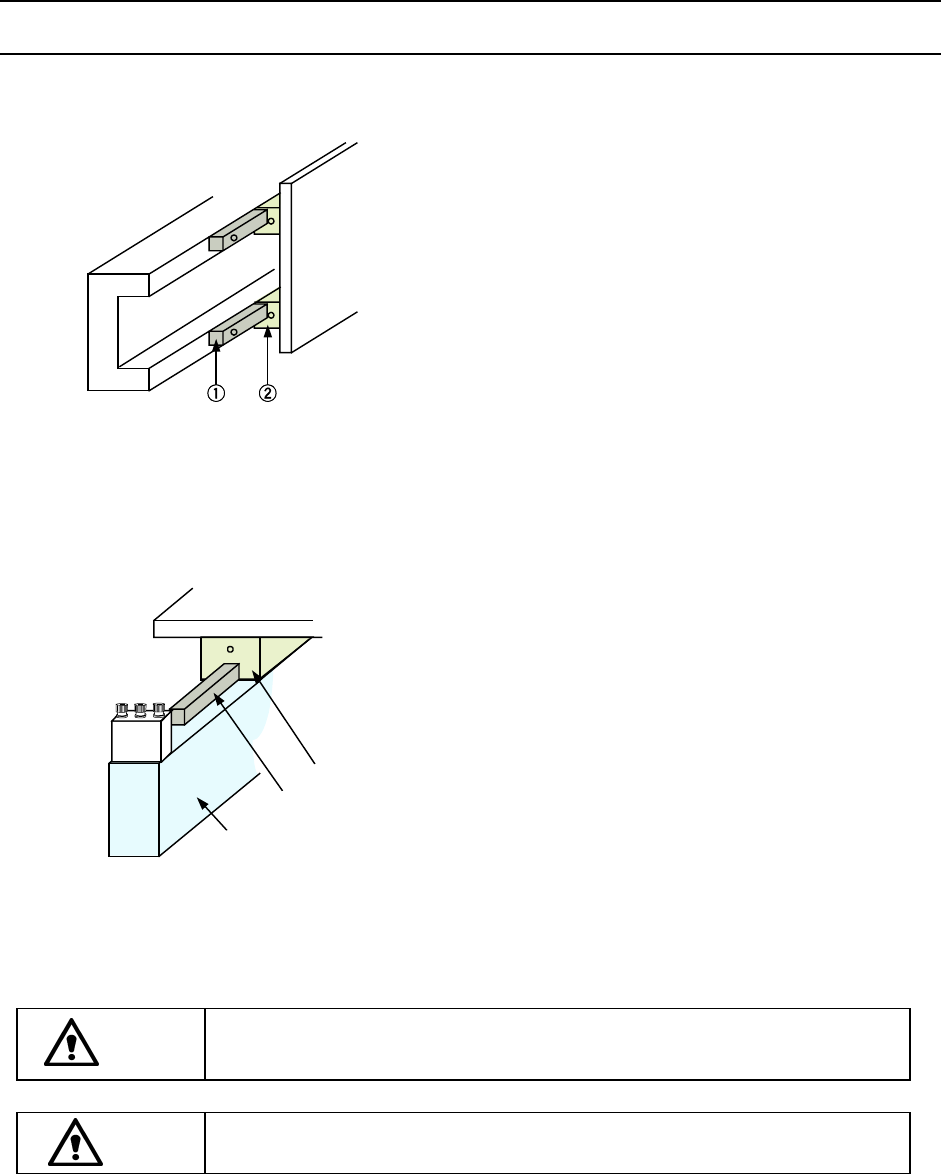 ①
②