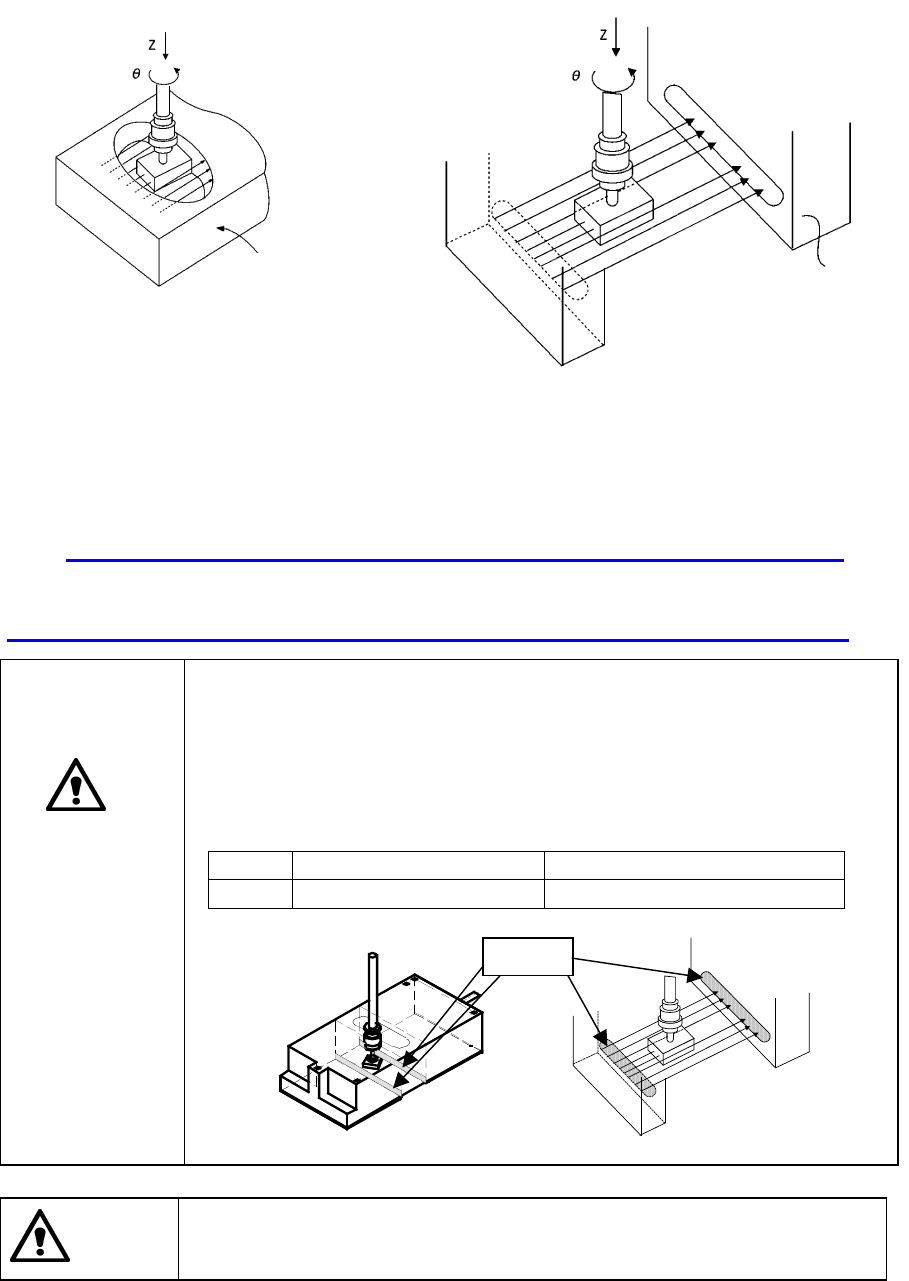 Z
$\theta$

Z
$\theta$