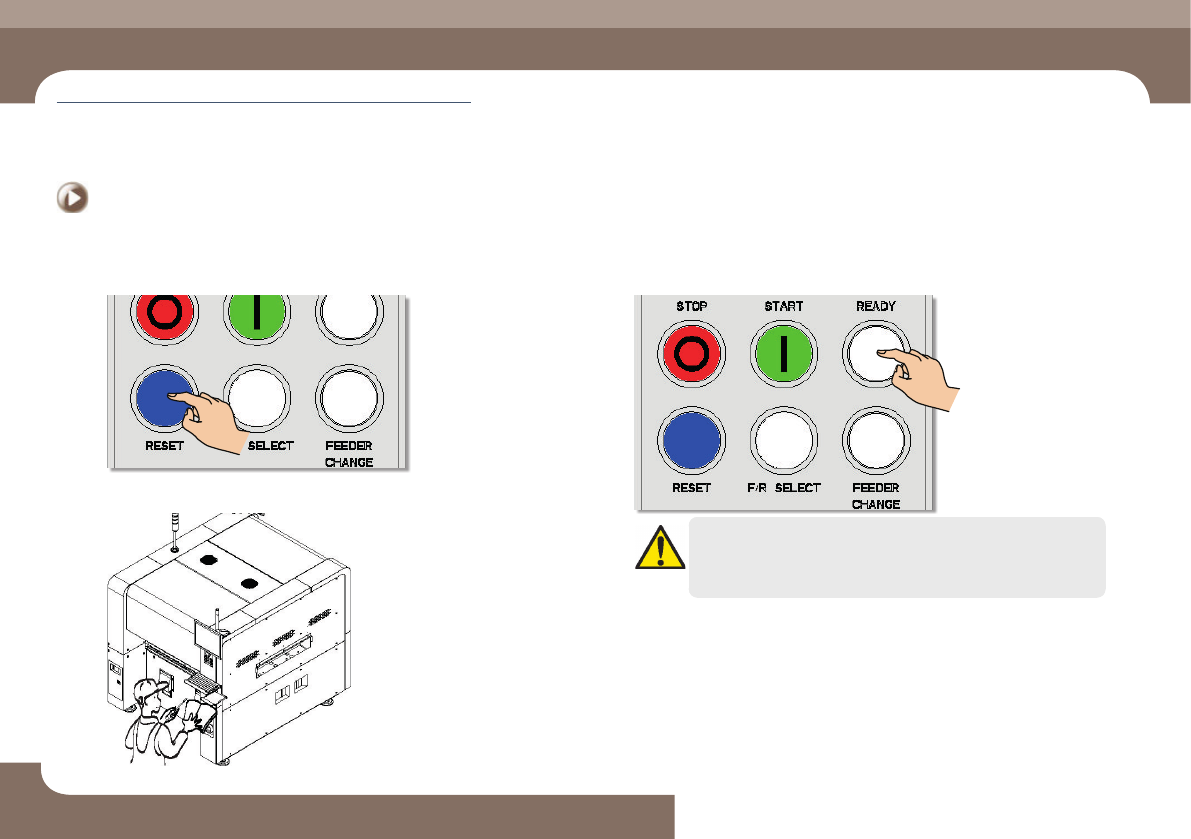 RESET SELECT FEEDER CHANGE

STOP START READY

RESET F/R SELECT FEEDER CHANGE