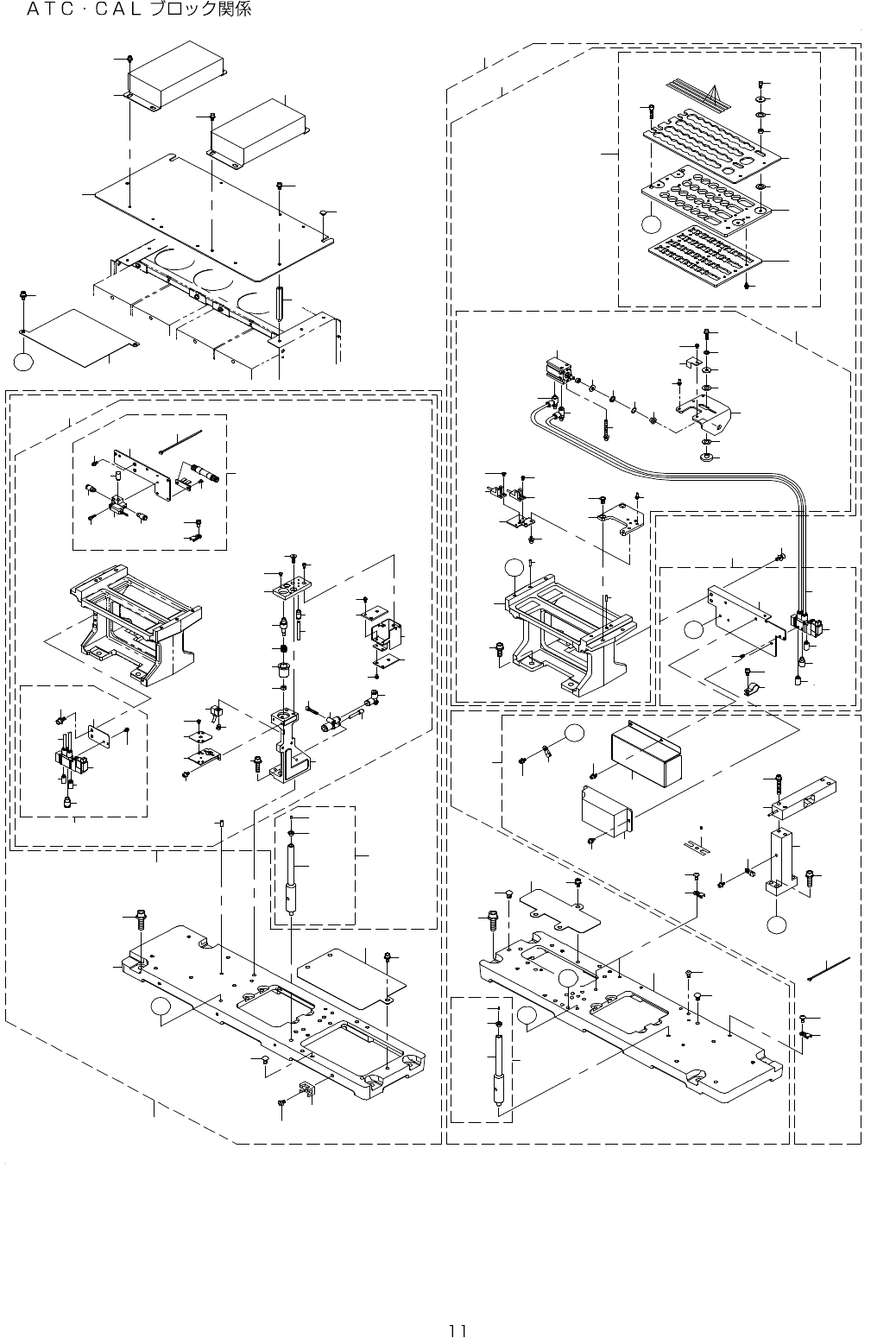 ＡＴＣ・ＣＡＬ ブロック関係

11