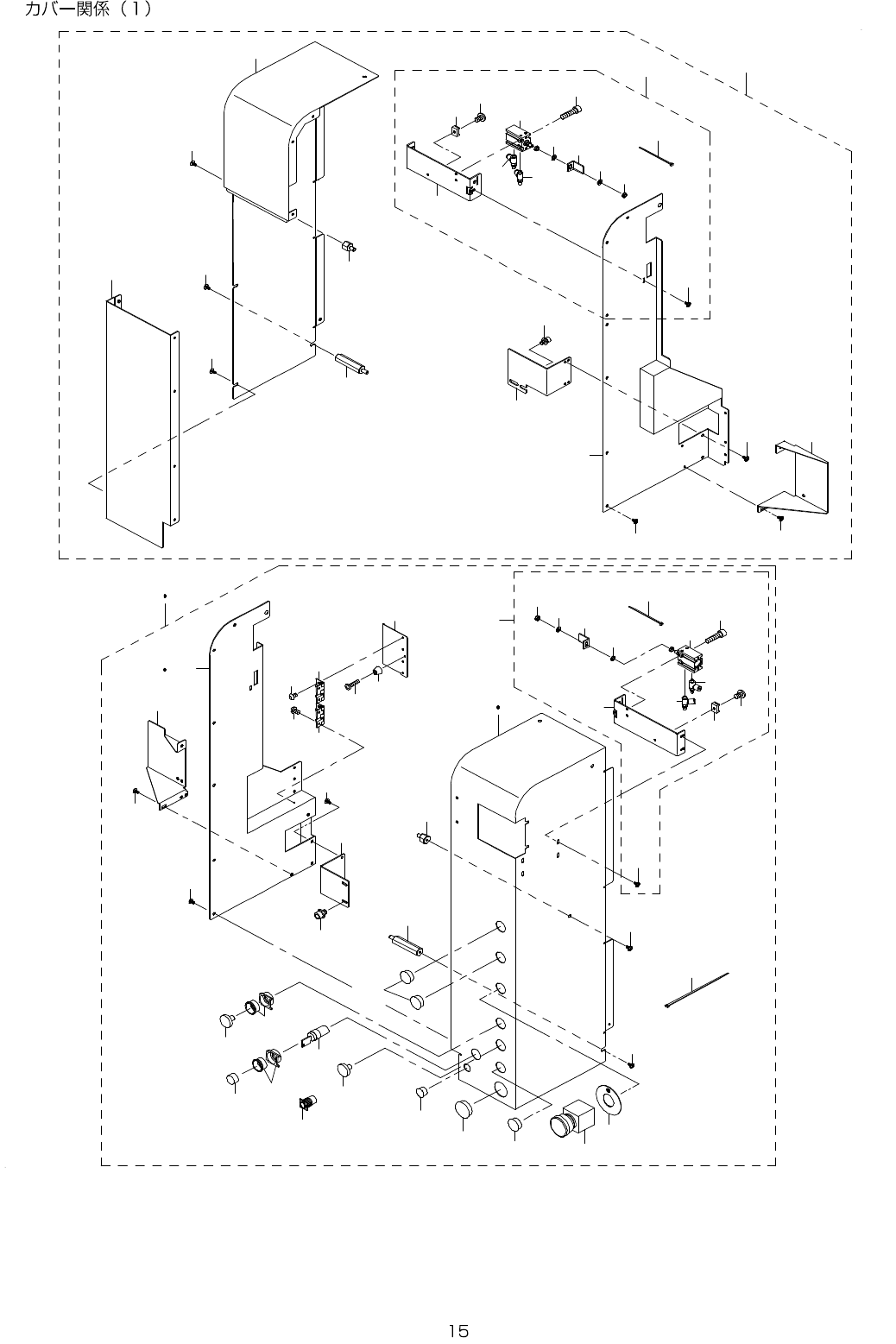 カバー関係（1）

15